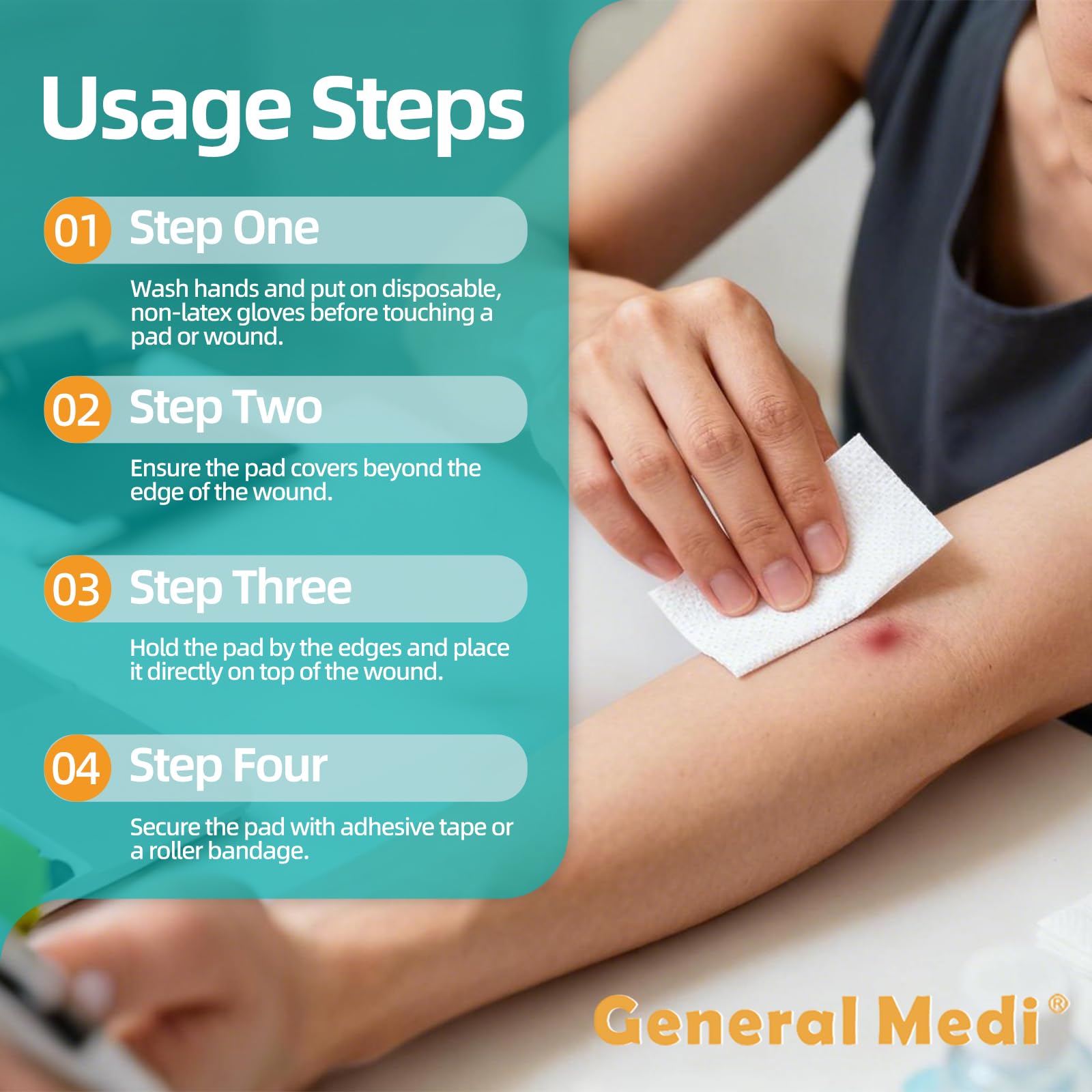 Usage Steps

01 Step One

Wash hands and put on disposable, non-latex gloves before touching a pad or wound.

02 Step Two

Ensure the pad covers beyond the edge of the wound.

03 Step Three

Hold the pad by the edges and place it directly on top of the wound.

04 Step Four

Secure the pad with adhesive tape or a roller bandage.

General Medi®