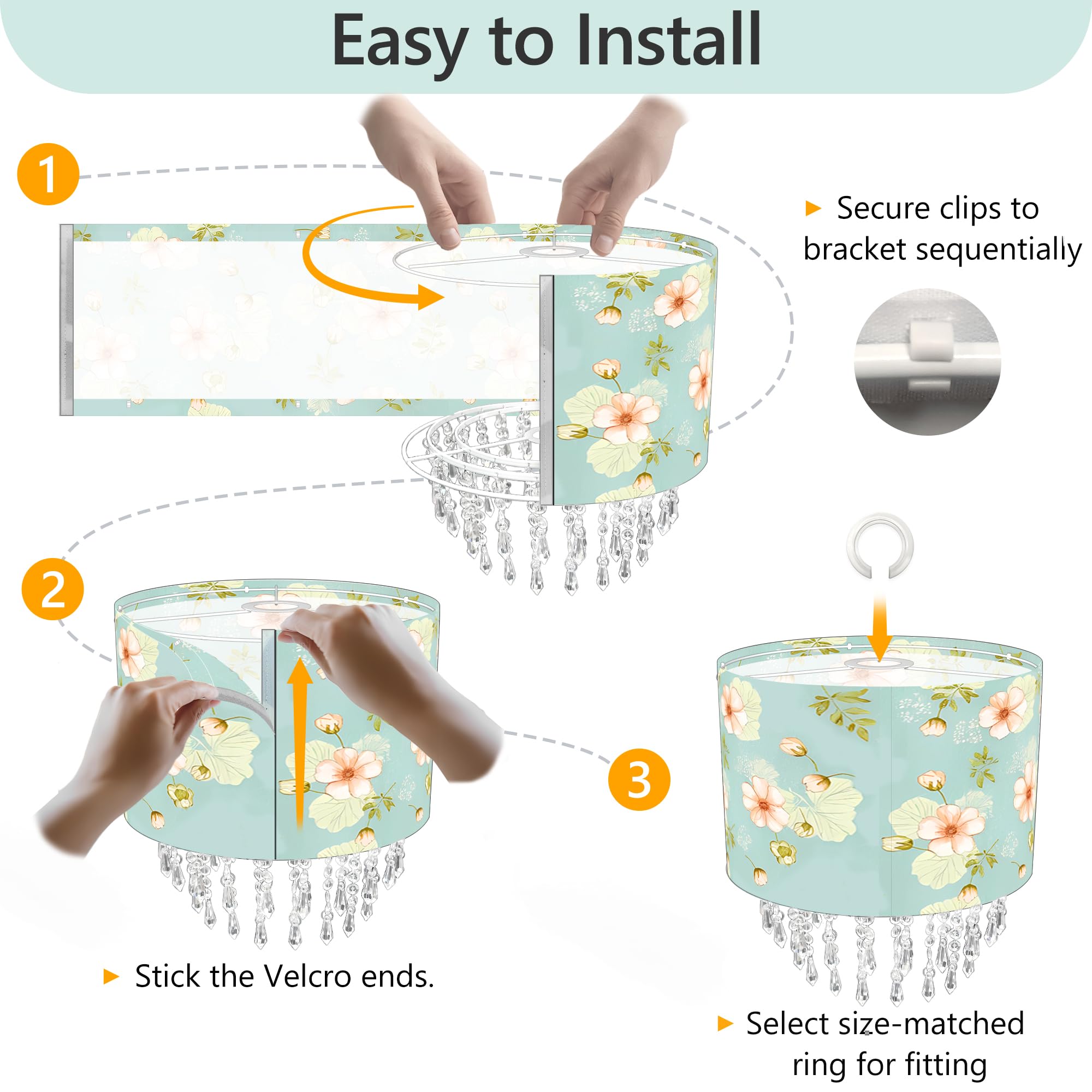 Easy to Install

1

Secure clips to bracket sequentially

2

3

Stick the Velcro ends.

Select size-matched ring for fitting