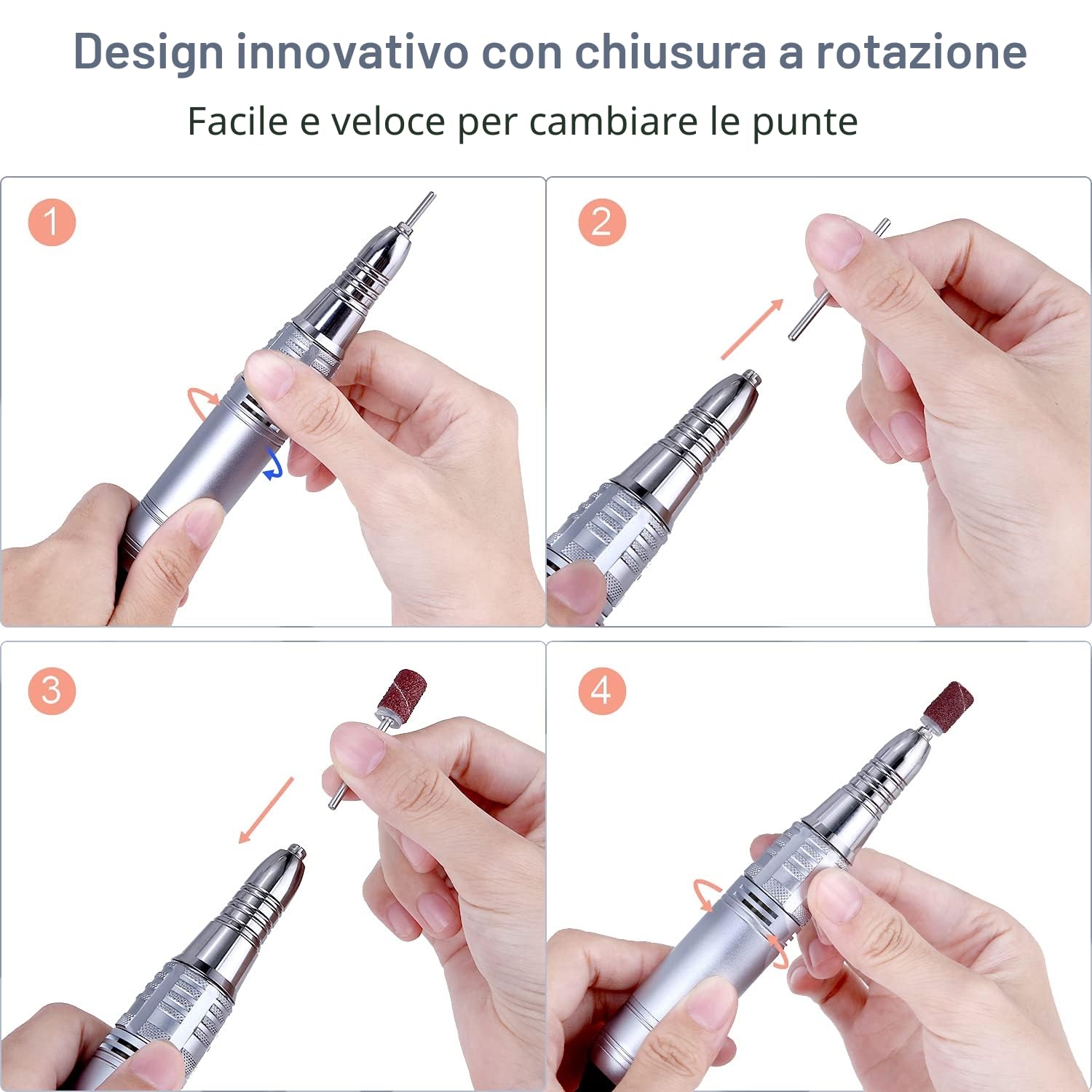 Design innovativo con chiusura a rotazione

Facile e veloce per cambiare le punte

1

2

3

4