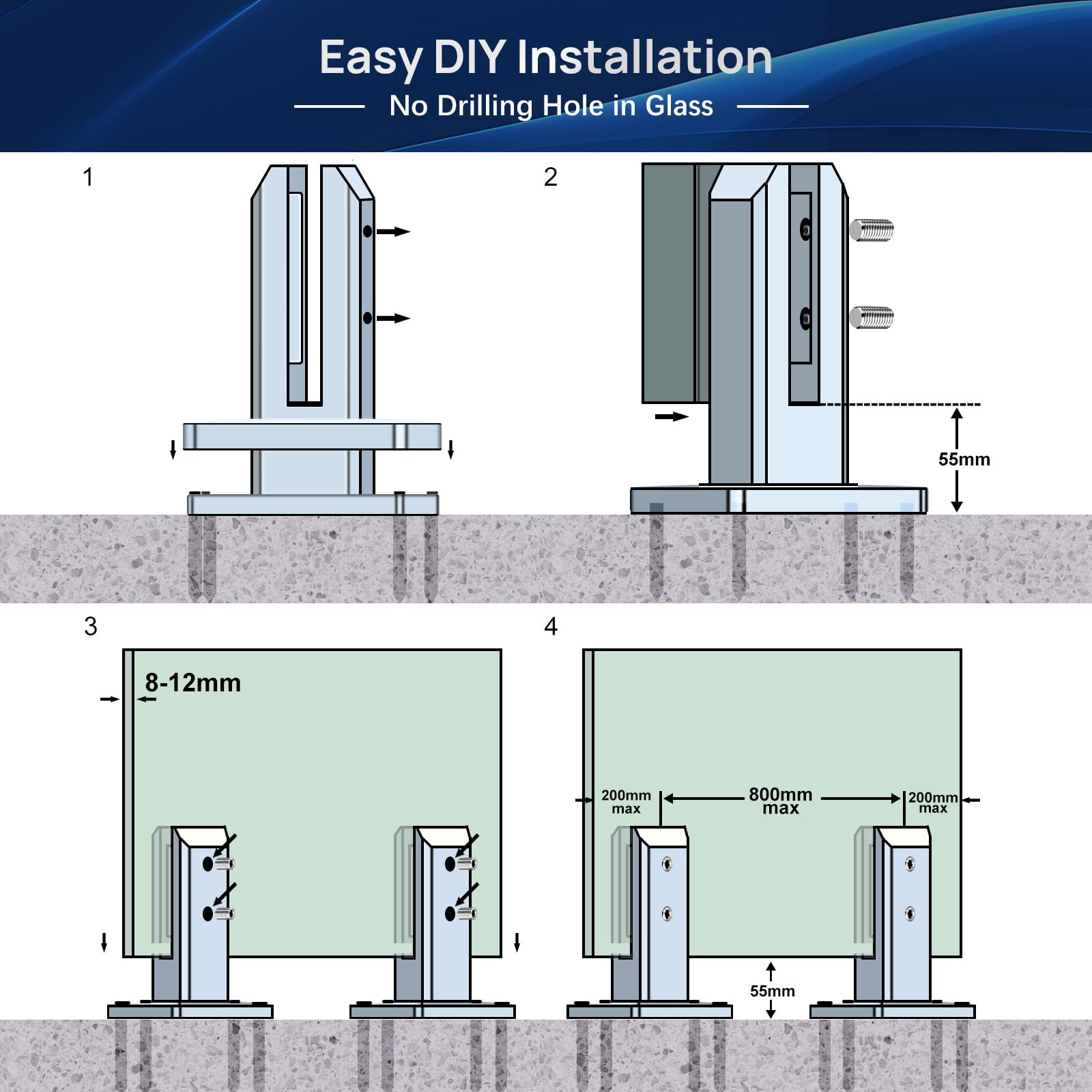 Easy DIY Installation
No Drilling Hole in Glass

1

2

55mm

3

8-12mm

4

200mm max

800mm max

200mm max

55mm