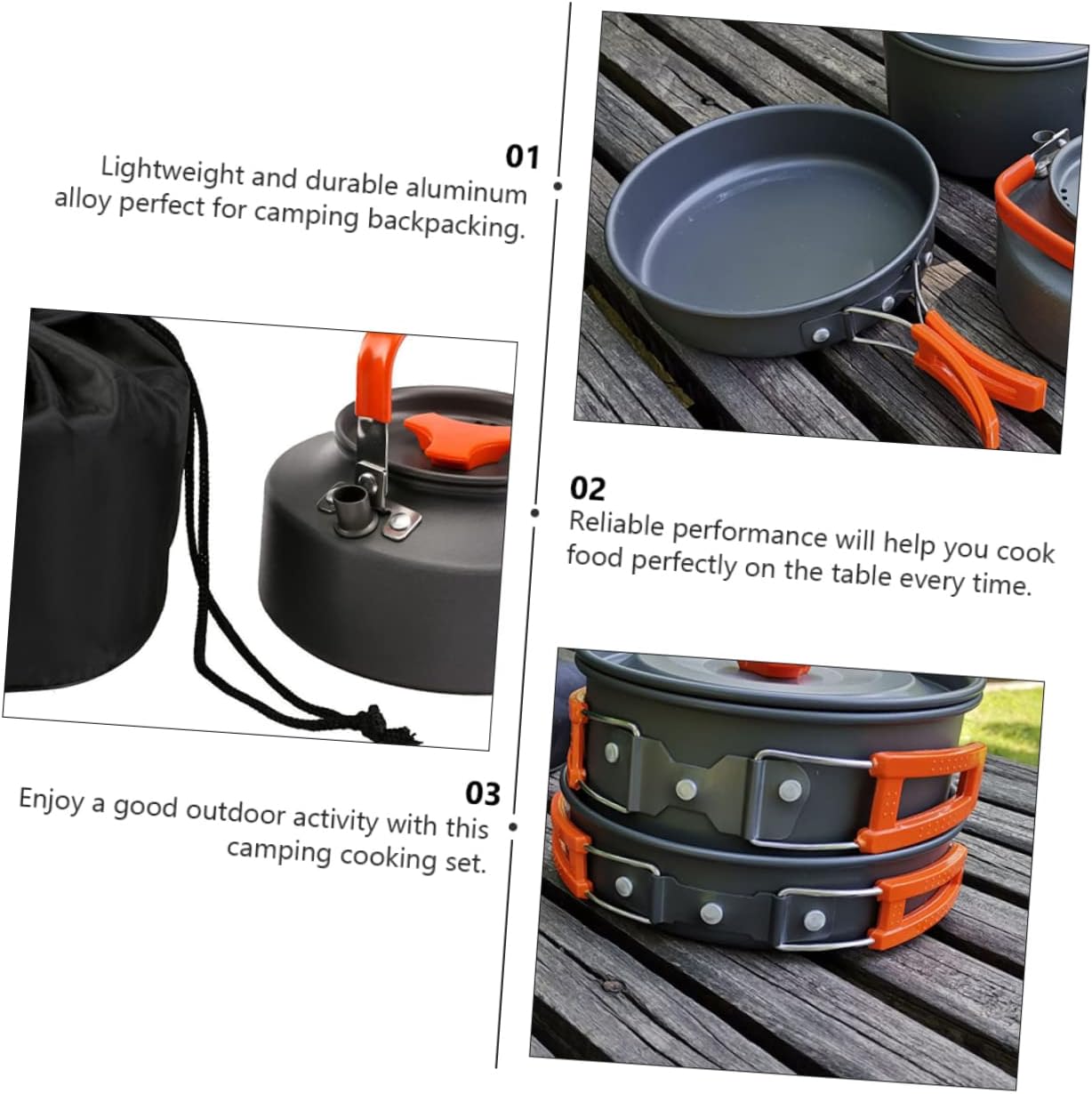 01
Lightweight and durable aluminum alloy perfect for camping backpacking.

02
Reliable performance will help you cook food perfectly on the table every time.

03
Enjoy a good outdoor activity with this camping cooking set.