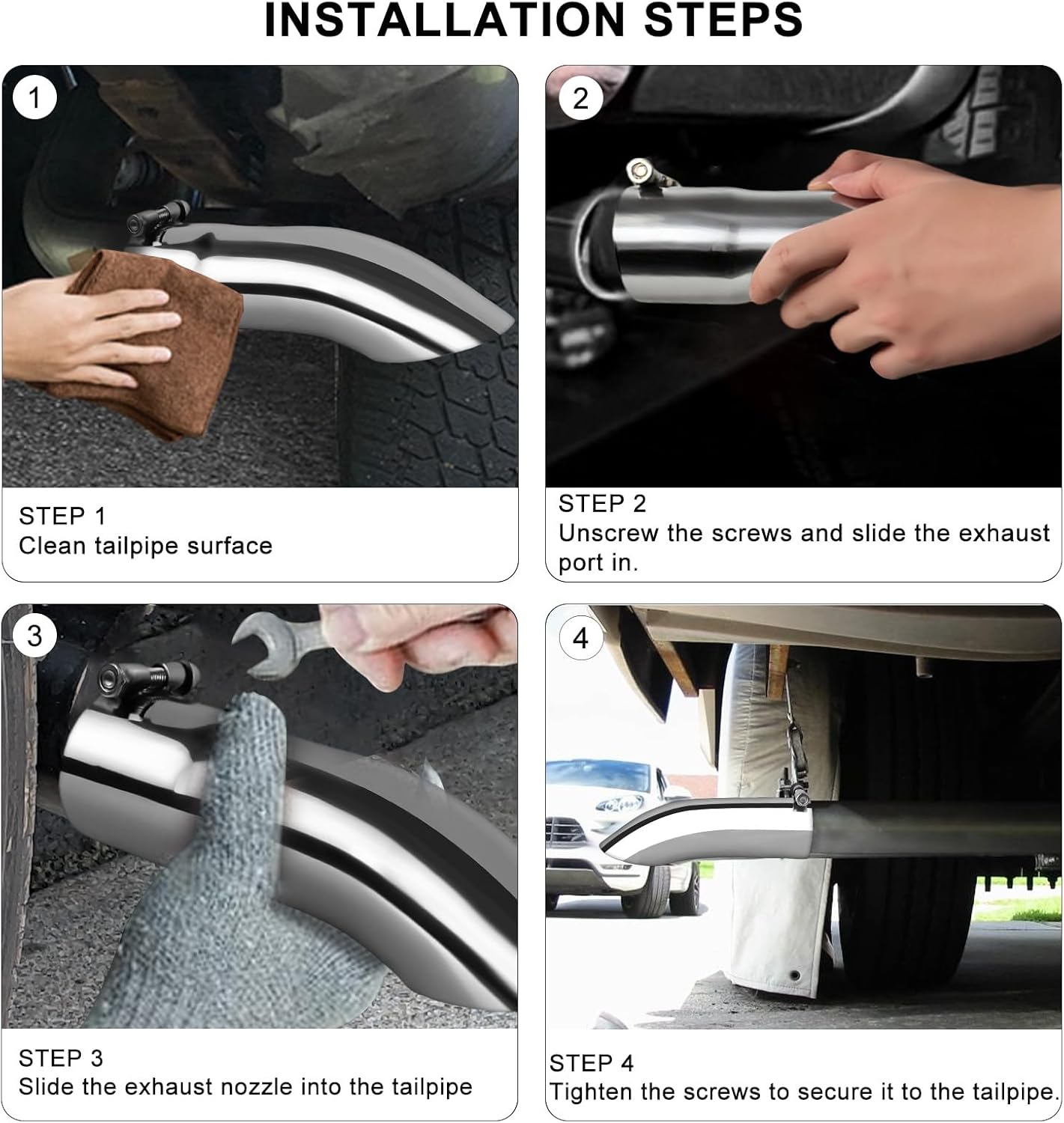 INSTALLATION STEPS

1

STEP 1
Clean tailpipe surface

2

STEP 2
Unscrew the screws and slide the exhaust port in.

3

STEP 3
Slide the exhaust nozzle into the tailpipe

4

STEP 4
Tighten the screws to secure it to the tailpipe.