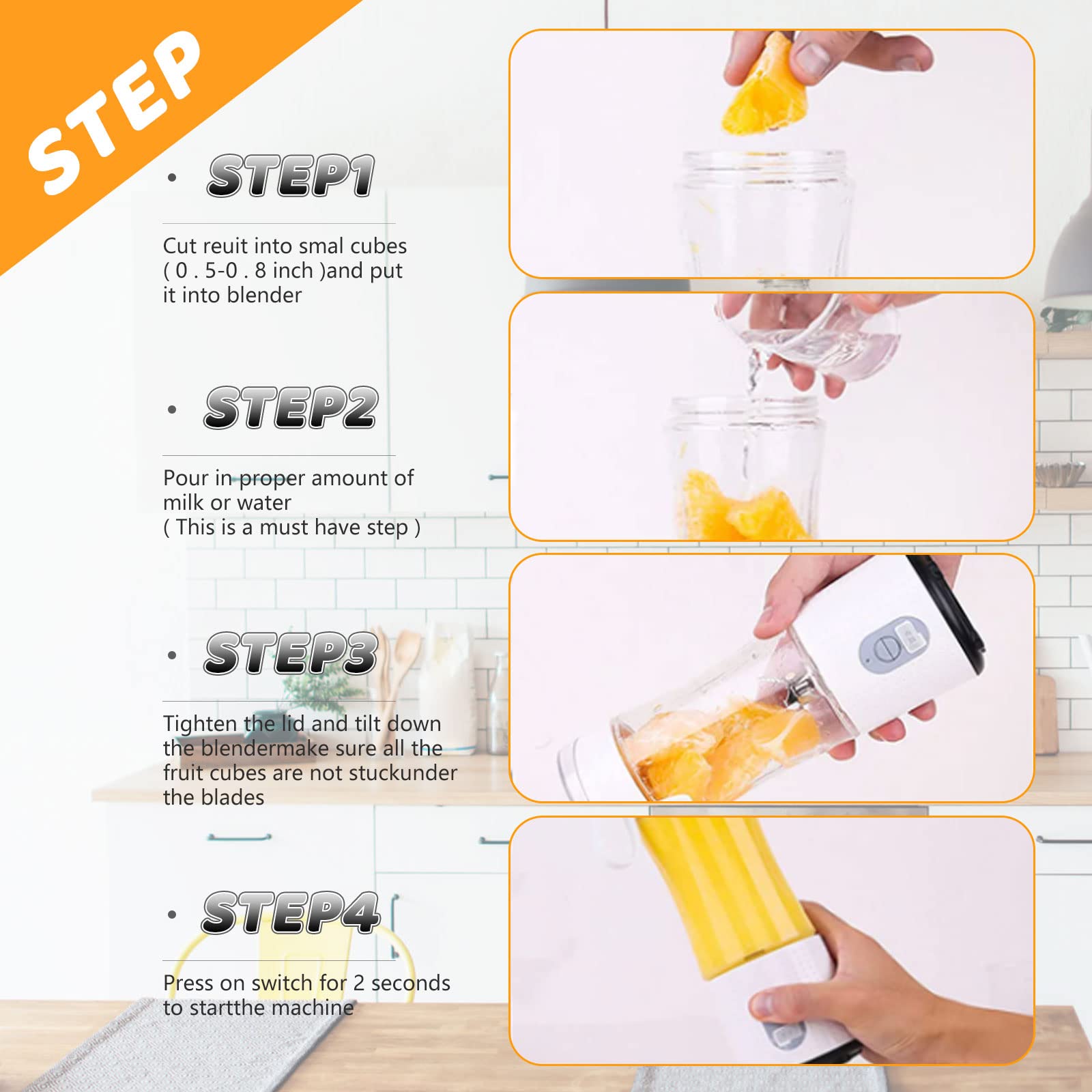 STEP

• STEP1

Cut reuit into smal cubes ( 0 . 5-0 . 8 inch )and put it into blender

• STEP2

Pour in proper amount of milk or water
( This is a must have step )

• STEP3

Tighten the lid and tilt down the blendermake sure all the fruit cubes are not stuckunder the blades

• STEP4

Press on switch for 2 seconds to startthe machine