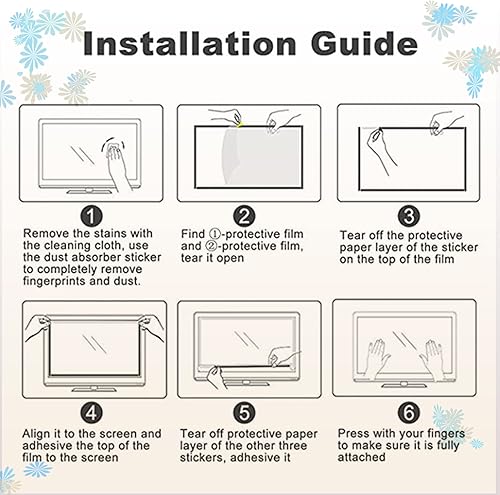 Installation Guide

1
Remove the stains with the cleaning cloth, use the dust absorber sticker to completely remove fingerprints and dust.

2
Find ①-protective film and ②-protective film, tear it open

3
Tear off the protective paper layer of the sticker on the top of the film

4
Align it to the screen and adhesive the top of the film to the screen

5
Tear off protective paper layer of the other three stickers, adhesive it

6
Press with your fingers to make sure it is fully attached