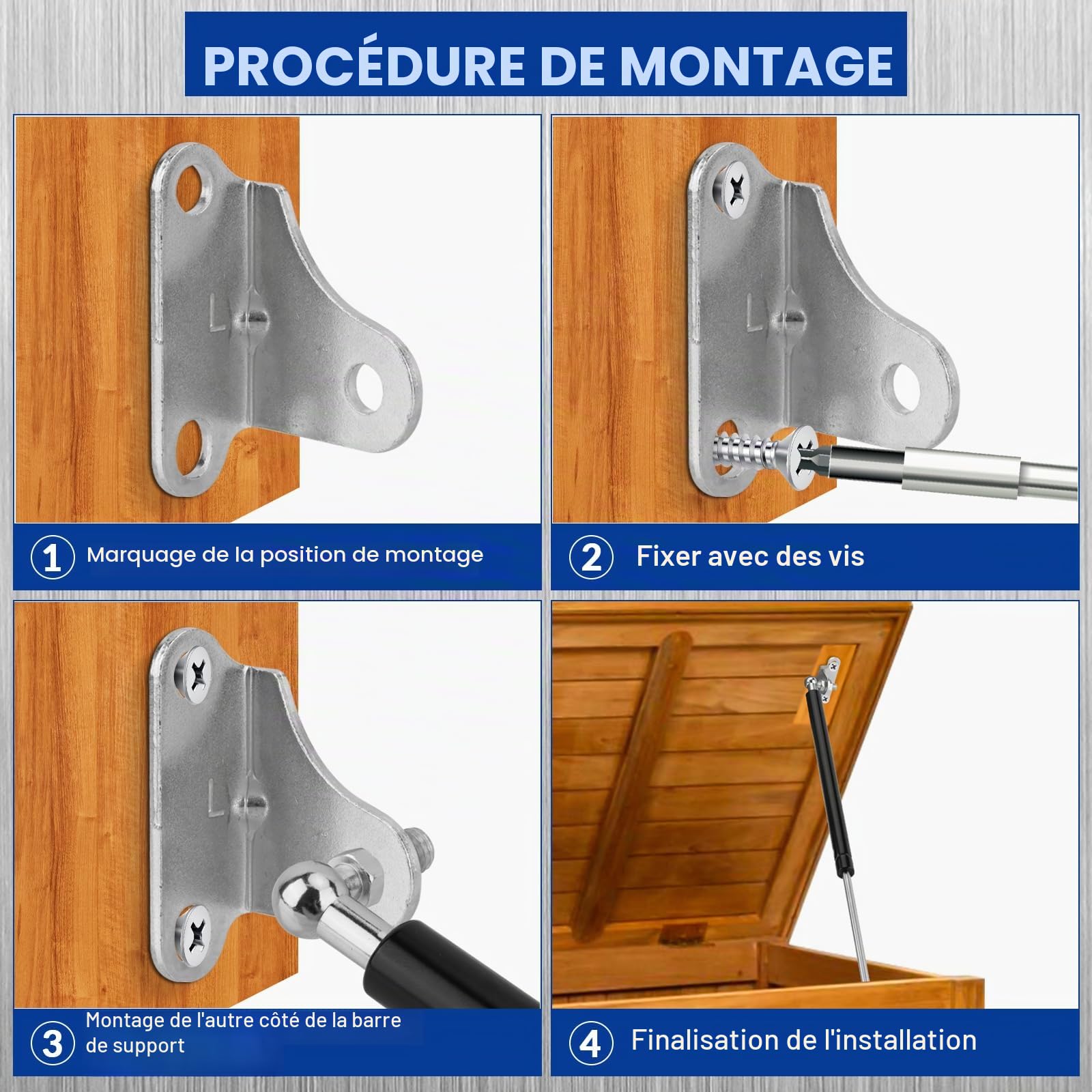 PROCÉDURE DE MONTAGE

L

1 Marquage de la position de montage

L

2 Fixer avec des vis

L

3 Montage de l'autre côté de la barre de support

4 Finalisation de l'installation