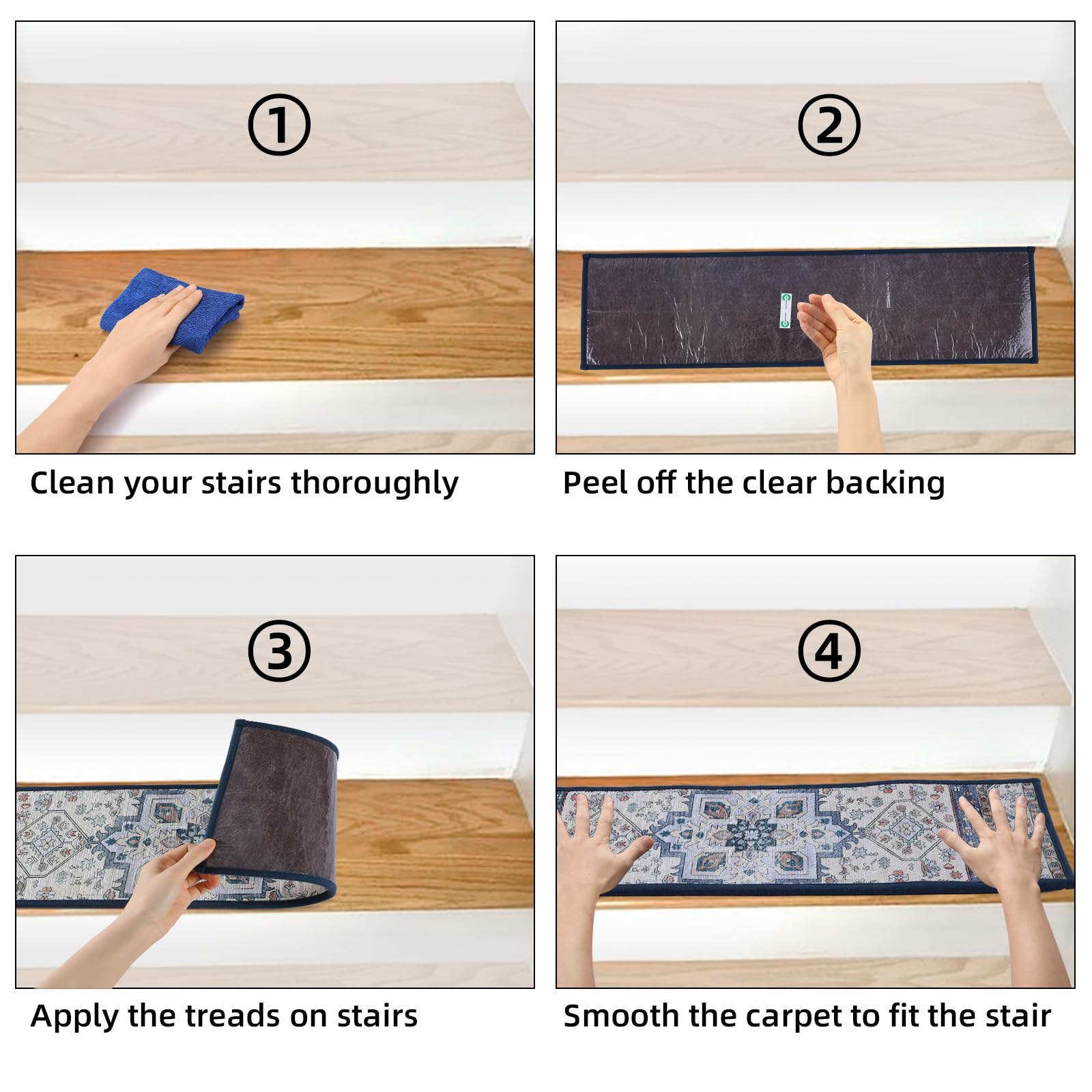 ①

Clean your stairs thoroughly

②

Peel off the clear backing

③

Apply the treads on stairs

④

Smooth the carpet to fit the stair