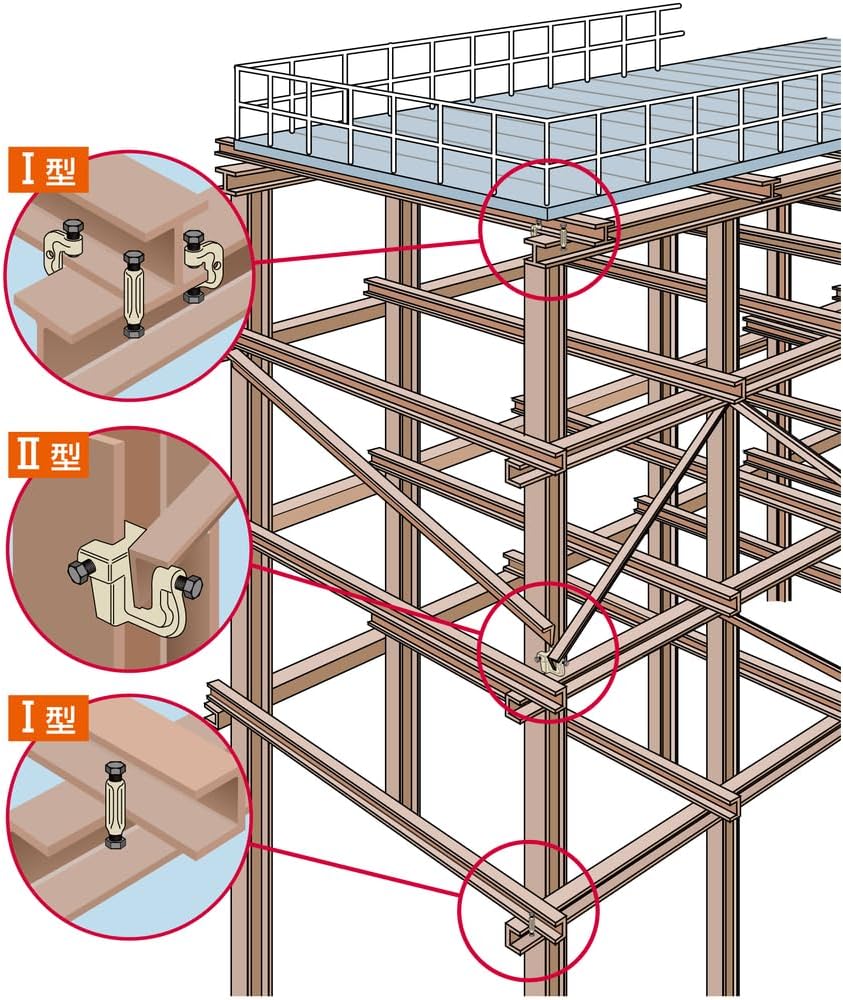 Ⅰ型

Ⅱ型

Ⅰ型