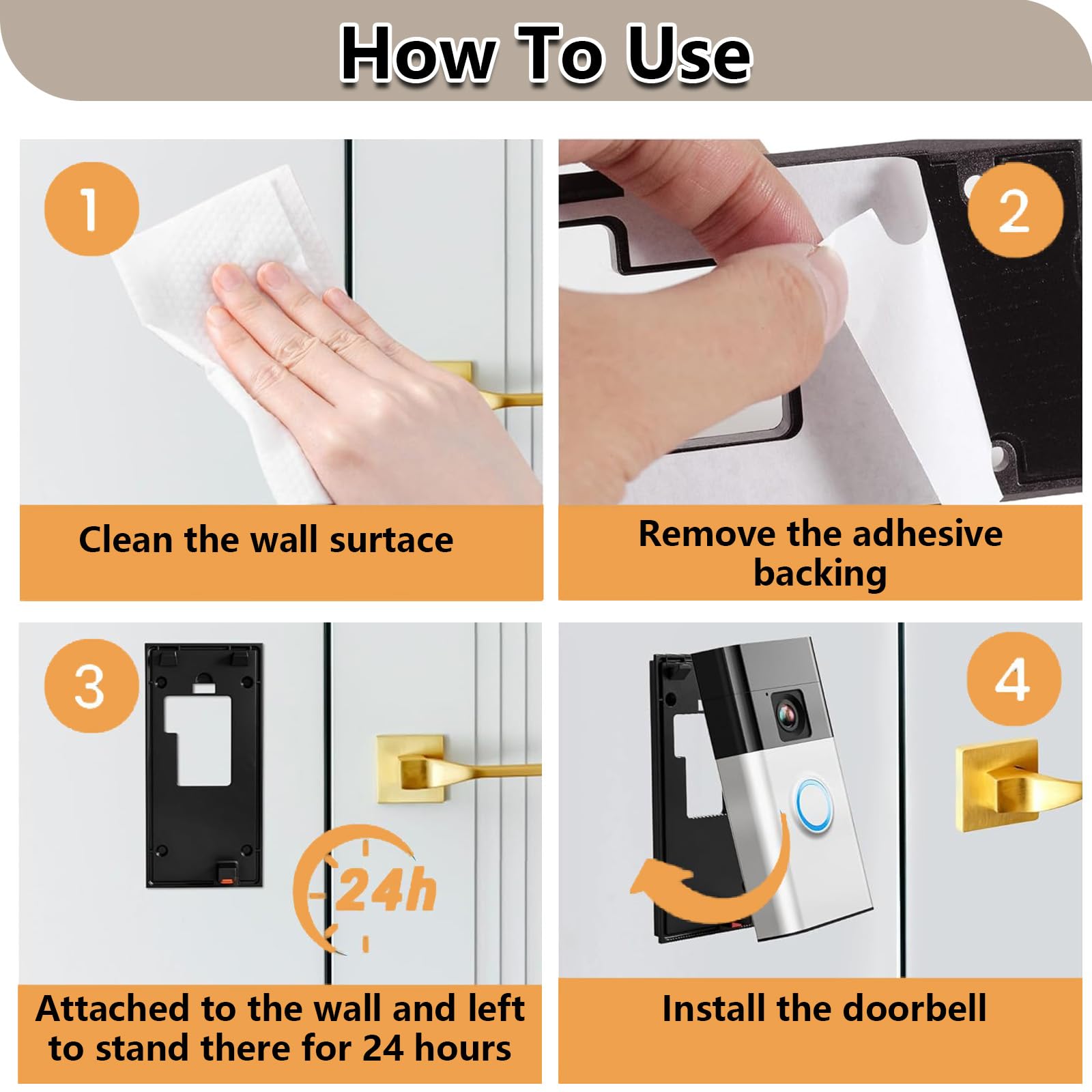 How To Use

1

Clean the wall surtace

2

Remove the adhesive backing

3

24h

Attached to the wall and left to stand there for 24 hours

4

Install the doorbell