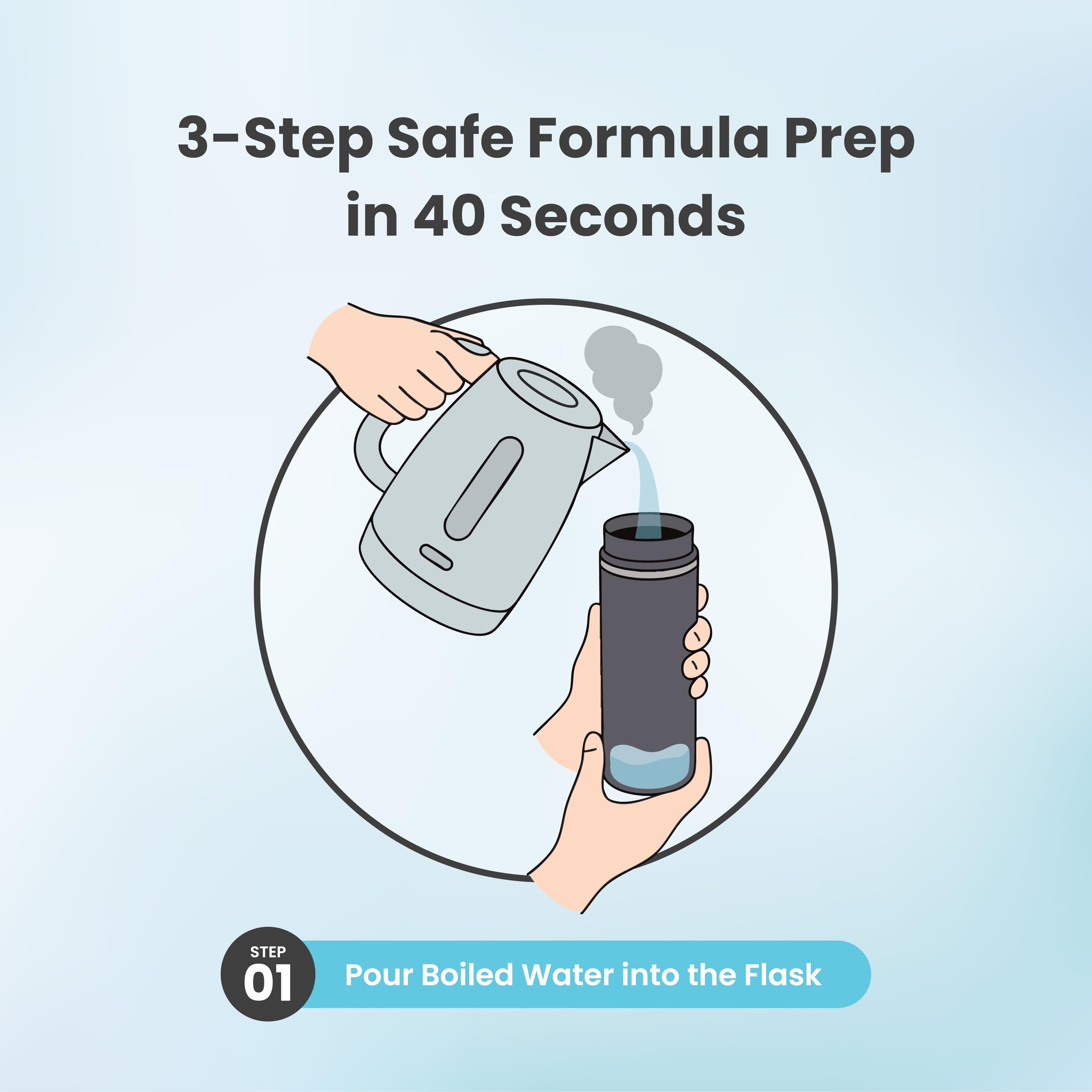 3-Step Safe Formula Prep in 40 Seconds

STEP
01
Pour Boiled Water into the Flask