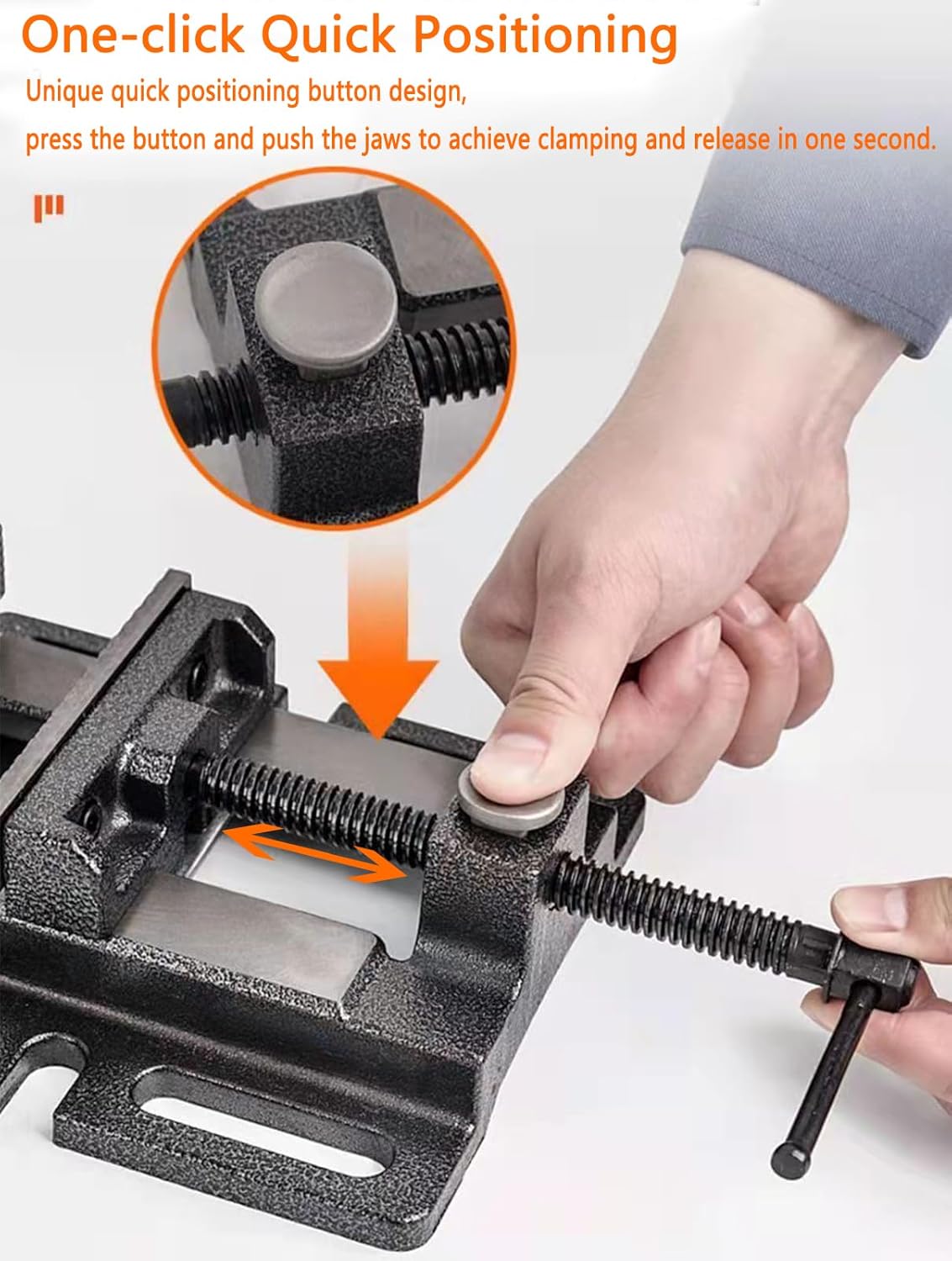 One-click Quick Positioning

Unique quick positioning button design,
press the button and push the jaws to achieve clamping and release in one second.