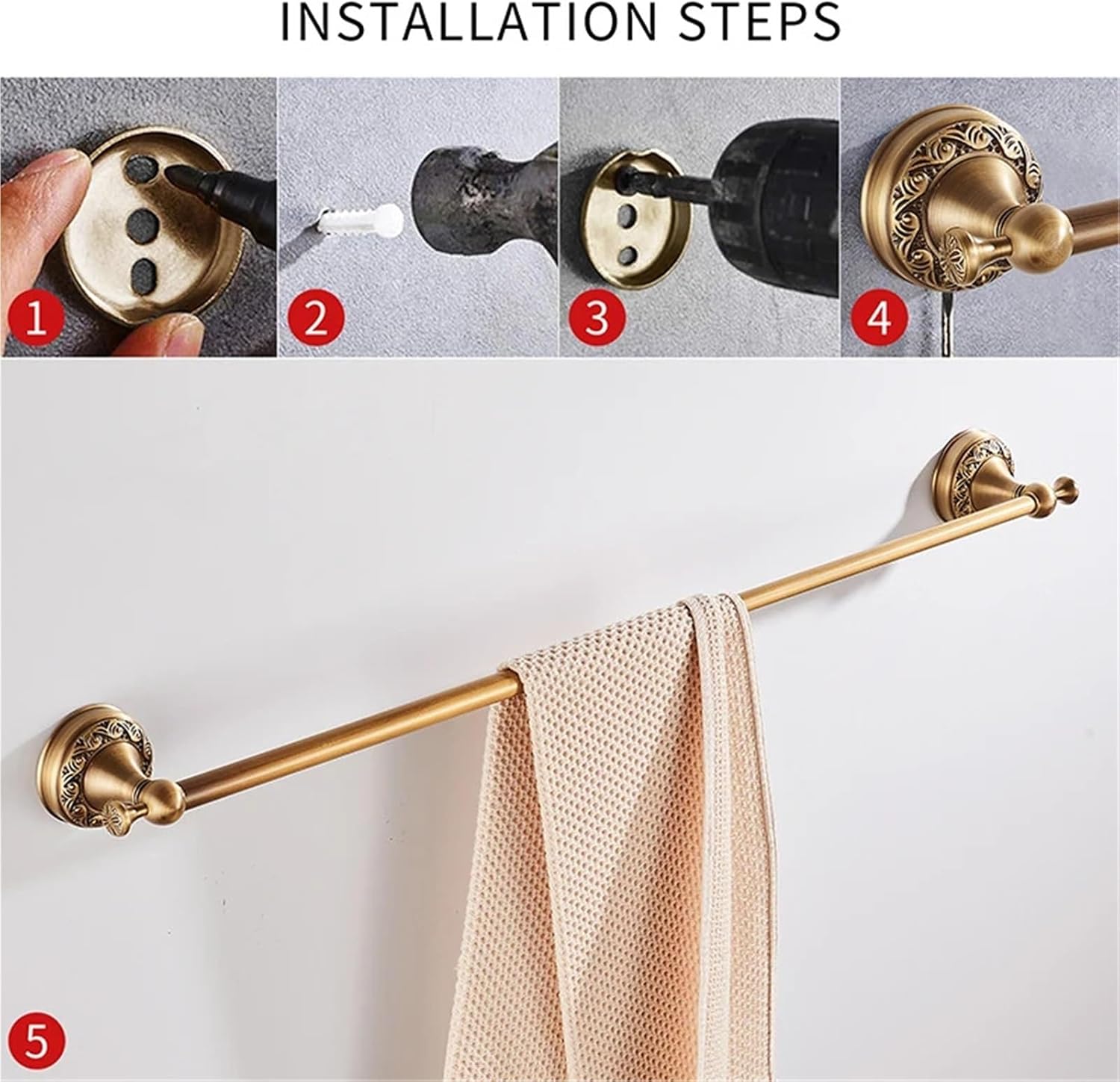 INSTALLATION STEPS

1

2

3

4

5