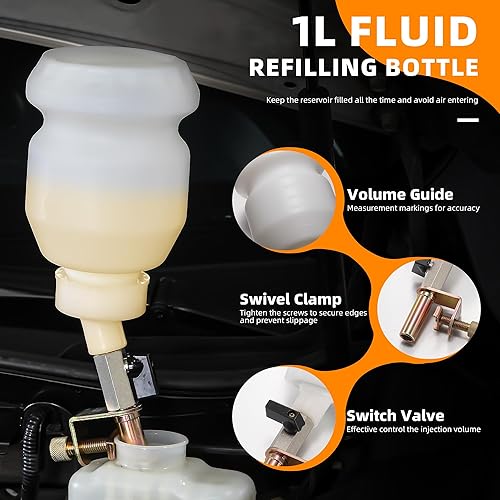 1L FLUID
REFILLING BOTTLE

Keep the reservoir filled all the time and avoid air entering

Volume Guide
Measurement markings for accuracy

Swivel Clamp
Tighten the screws to secure edges and prevent slippage

Switch Valve
Effective control the injection volume