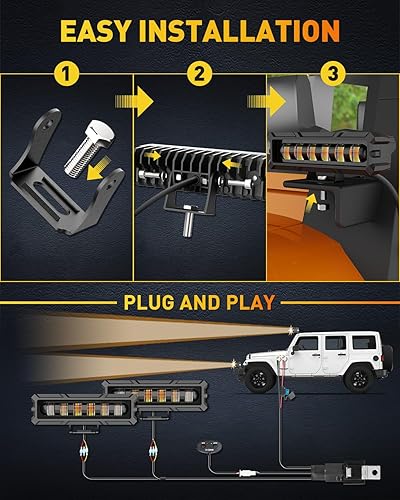 EASY INSTALLATION

1

2

3

PLUG AND PLAY