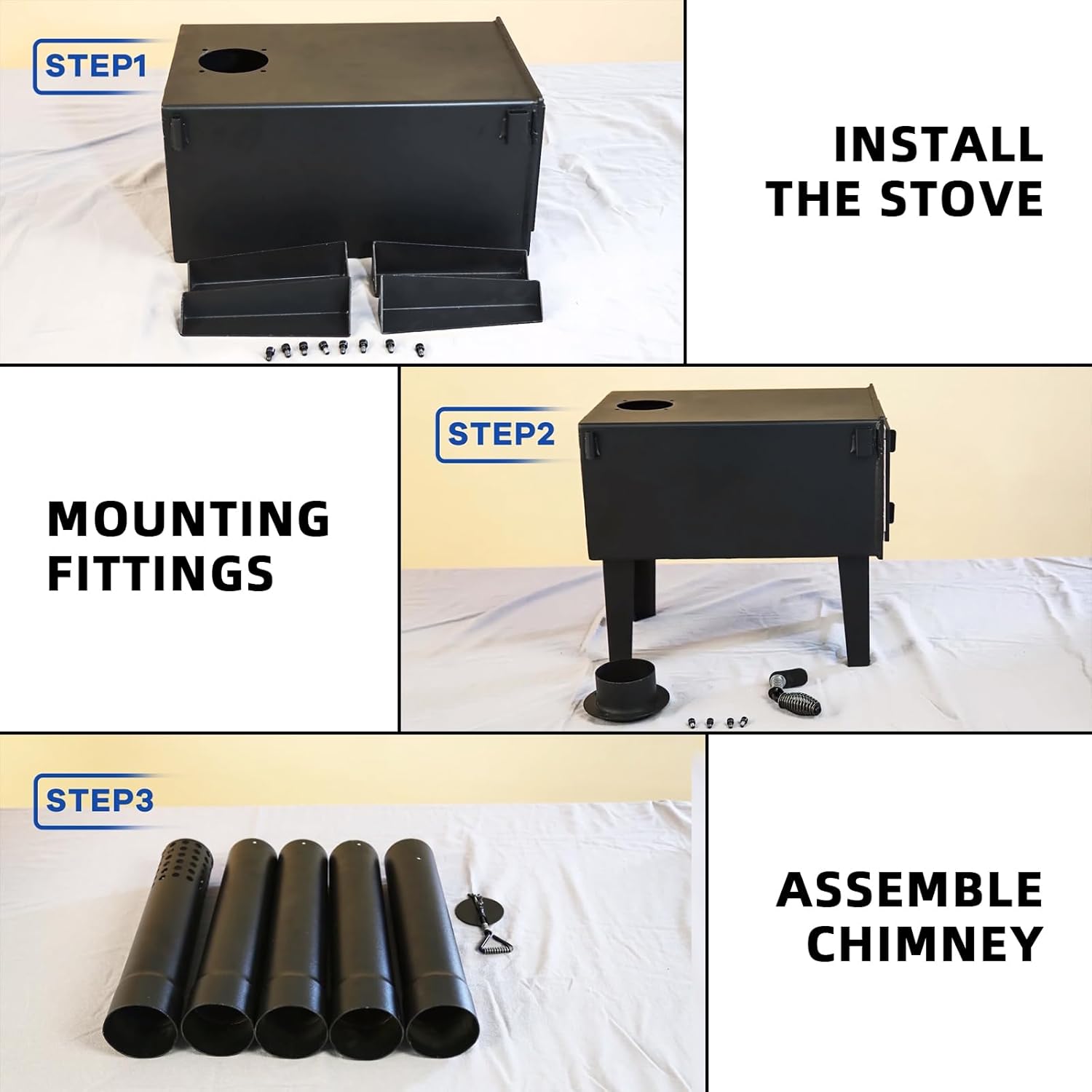 STEP1

INSTALL THE STOVE

MOUNTING FITTINGS

STEP2

STEP3

ASSEMBLE CHIMNEY