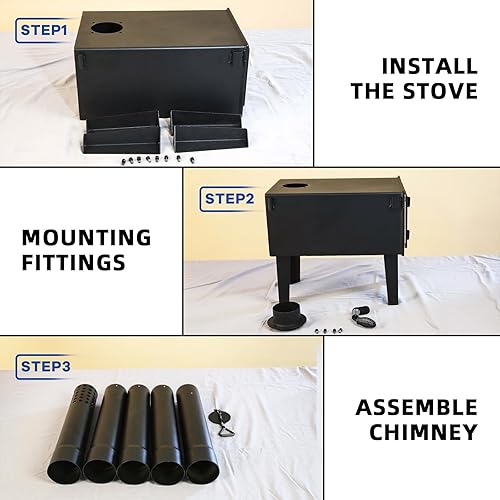 STEP1

INSTALL THE STOVE

MOUNTING FITTINGS

STEP2

STEP3

ASSEMBLE CHIMNEY