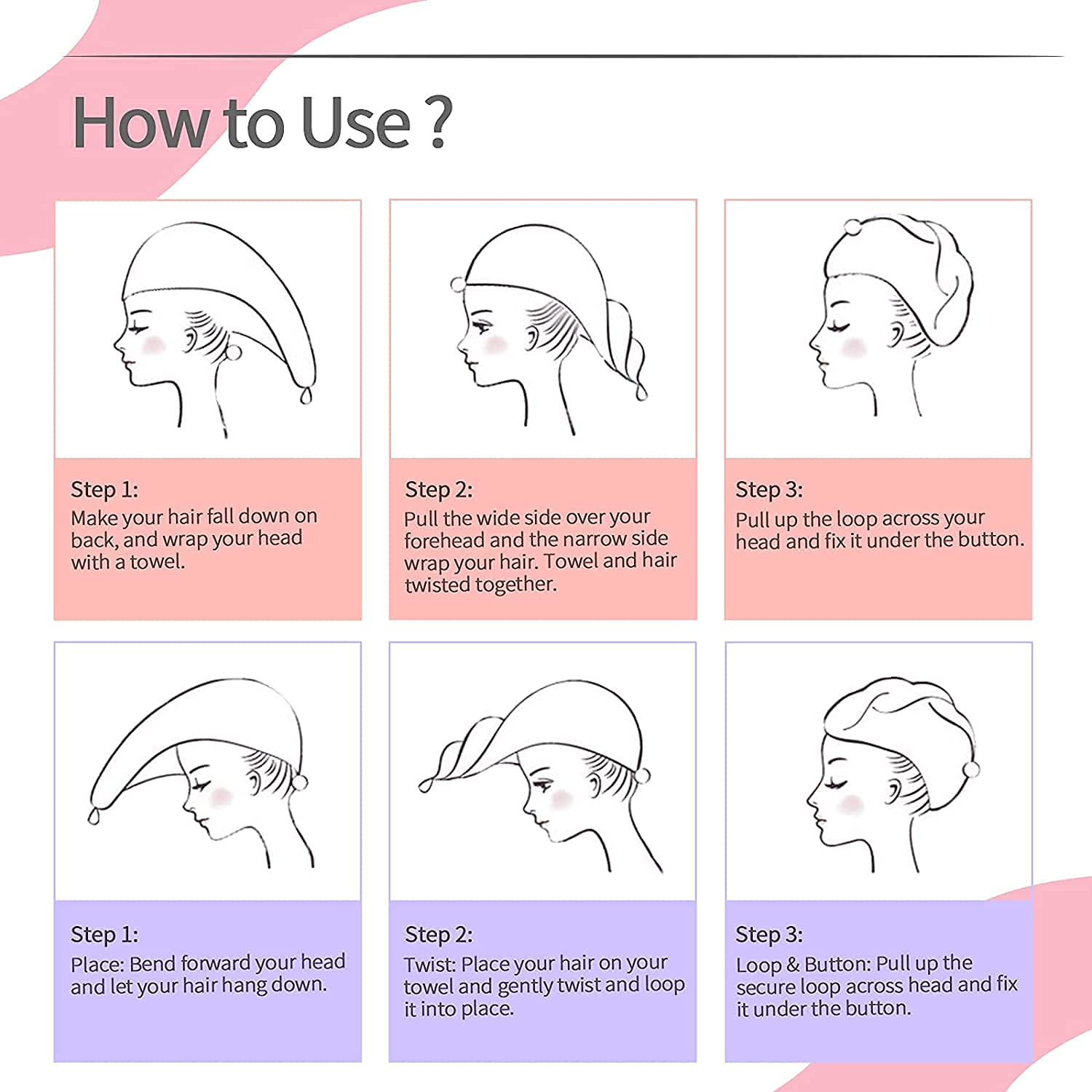 How to Use ?

Step 1:
Make your hair fall down on back, and wrap your head with a towel.

Step 2:
Pull the wide side over your forehead and the narrow side wrap your hair. Towel and hair twisted together.

Step 3:
Pull up the loop across your head and fix it under the button.

Step 1:
Place: Bend forward your head and let your hair hang down.

Step 2:
Twist: Place your hair on your towel and gently twist and loop it into place.

Step 3:
Loop & Button: Pull up the secure loop across head and fix it under the button.