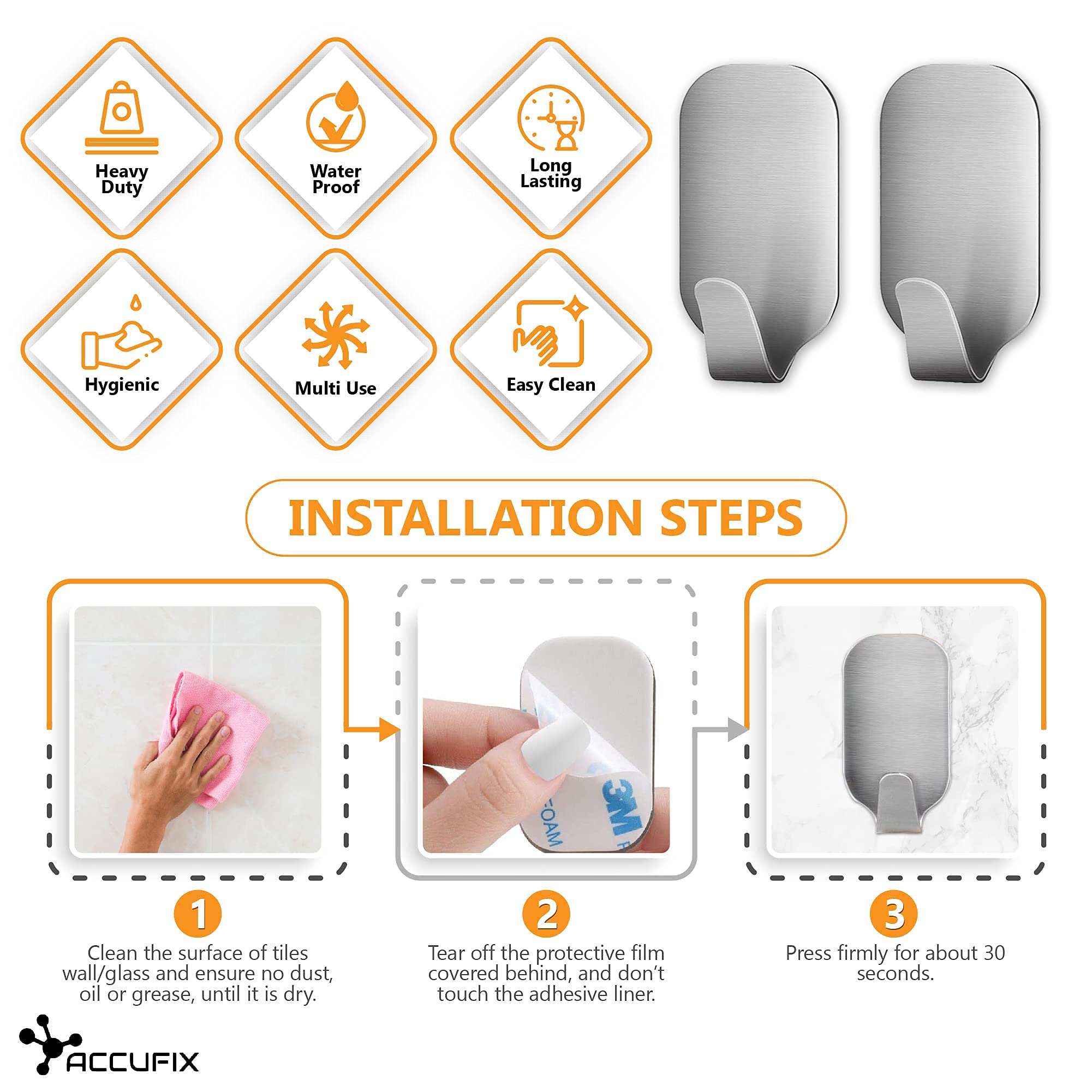 Heavy Duty

Water Proof

Long Lasting

Hygienic

Multi Use

Easy Clean

INSTALLATION STEPS

3M

FOAM

1
Clean the surface of tiles wall/glass and ensure no dust, oil or grease, until it is dry.

2
Tear off the protective film covered behind, and don't touch the adhesive liner.

3
Press firmly for about 30 seconds.

ACCUFIX