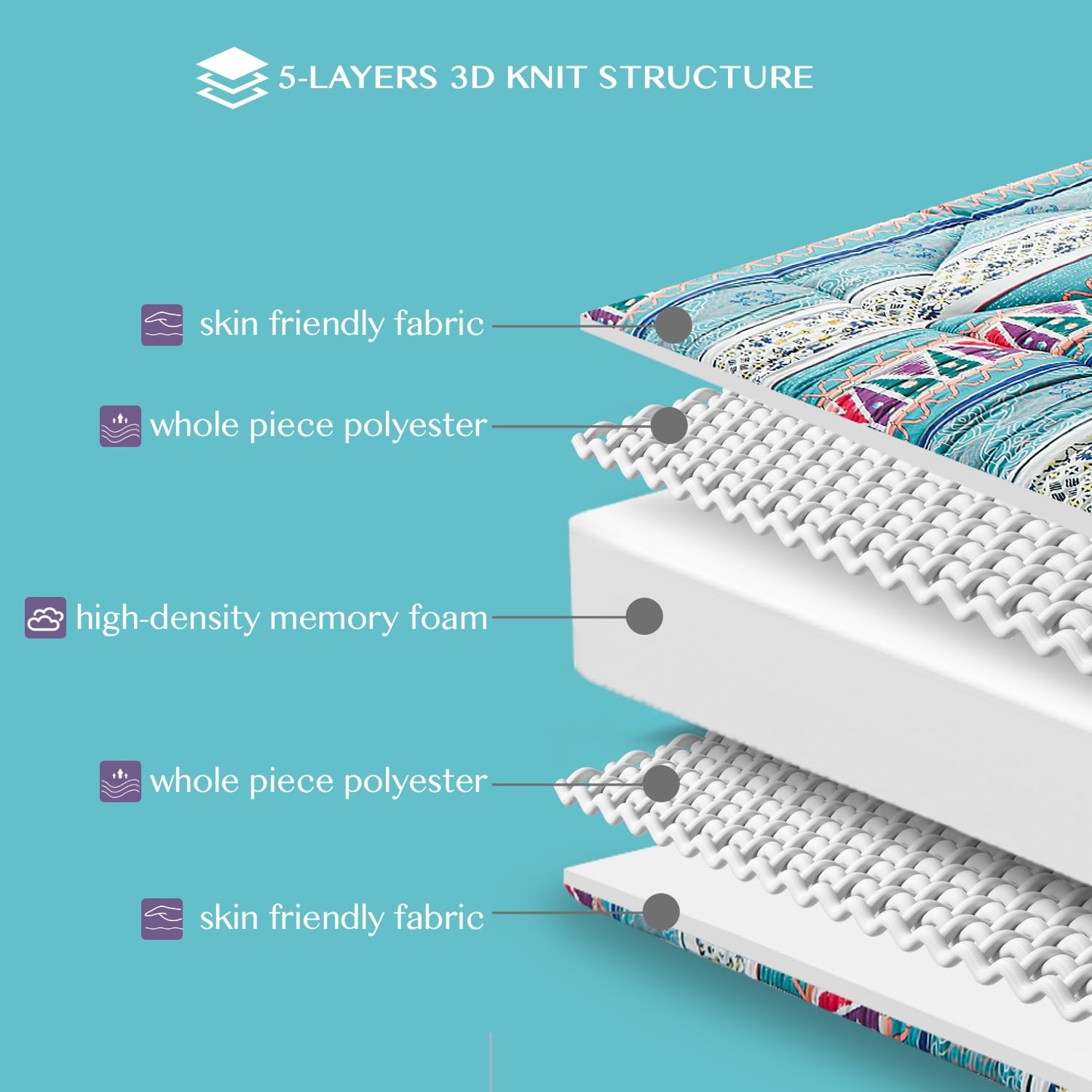 5-LAYERS 3D KNIT STRUCTURE

skin friendly fabric

whole piece polyester

high-density memory foam

whole piece polyester

skin friendly fabric