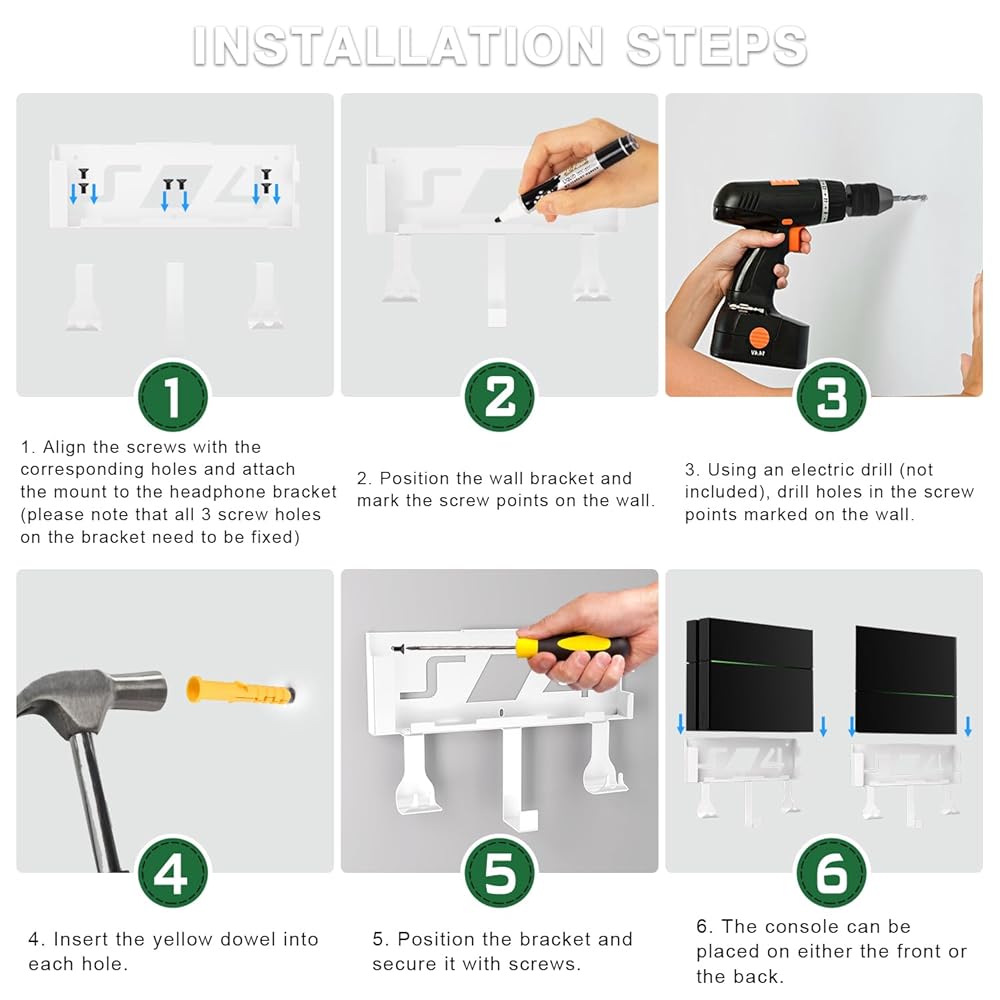 INSTALLATION STEPS

1

1. Align the screws with the corresponding holes and attach the mount to the headphone bracket (please note that all 3 screw holes on the bracket need to be fixed)

2

2. Position the wall bracket and mark the screw points on the wall.

3

3. Using an electric drill (not included), drill holes in the screw points marked on the wall.

4

4. Insert the yellow dowel into each hole.

5

5. Position the bracket and secure it with screws.

6

6. The console can be placed on either the front or the back.