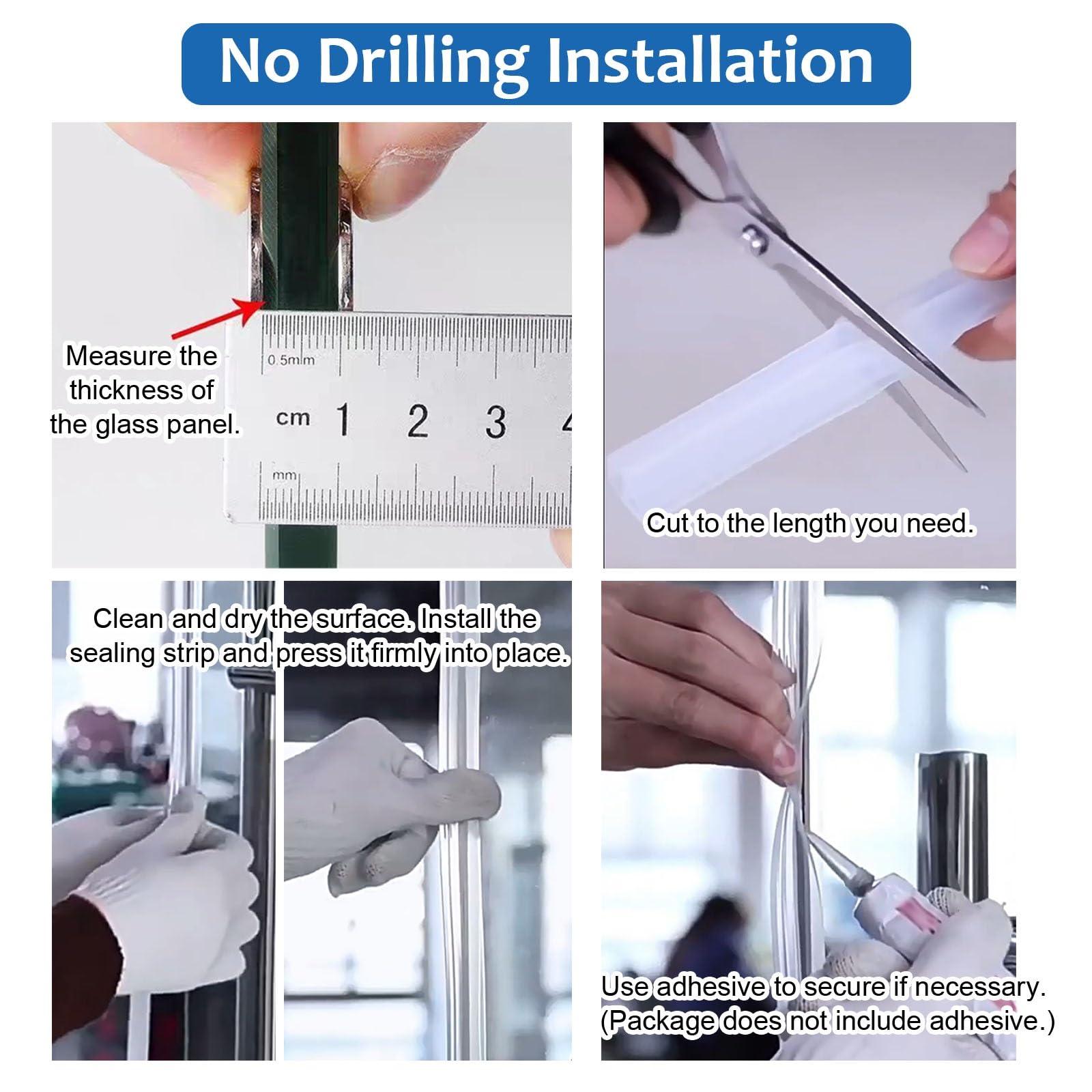 No Drilling Installation

Measure the thickness of the glass panel.

0.5mm
cm 1 2 3 4
mm

Cut to the length you need.

Clean and dry the surface. Install the sealing strip and press it firmly into place.

Use adhesive to secure if necessary. (Package does not include adhesive.)