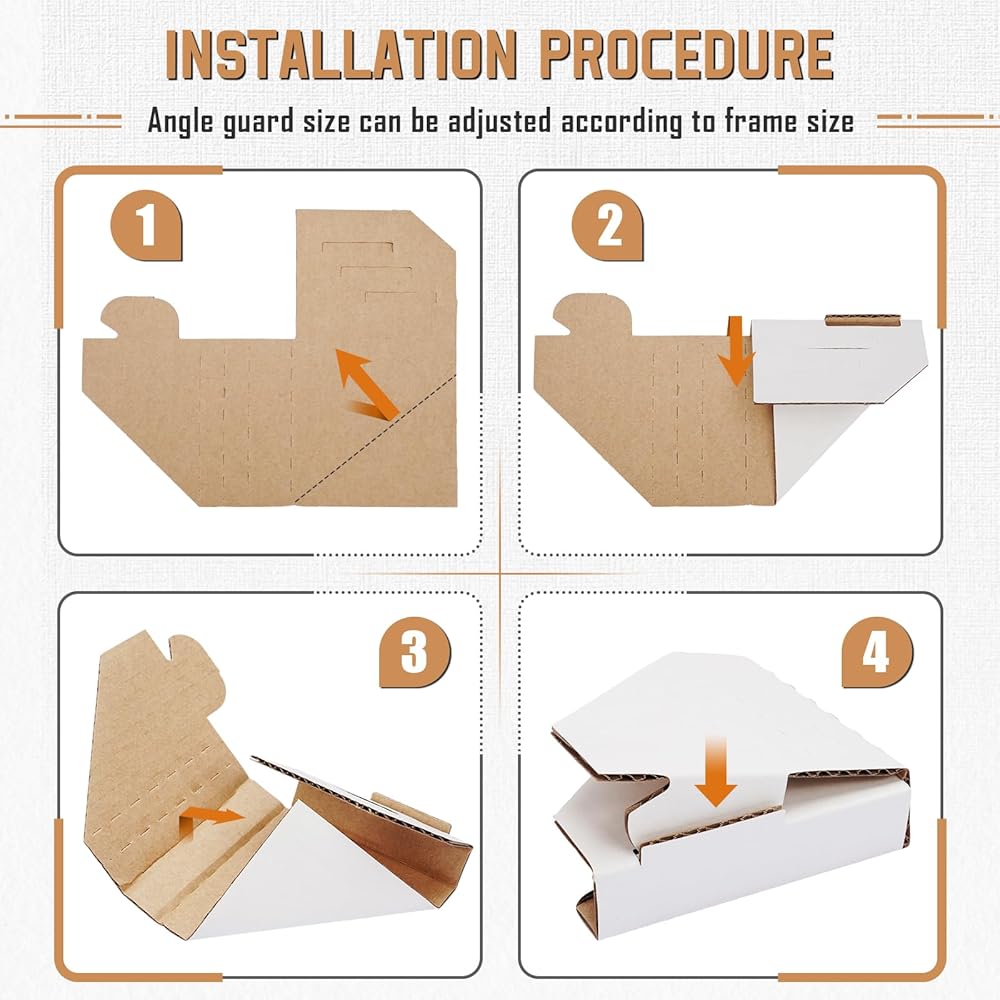 INSTALLATION PROCEDURE

Angle guard size can be adjusted according to frame size

1

2

3

4