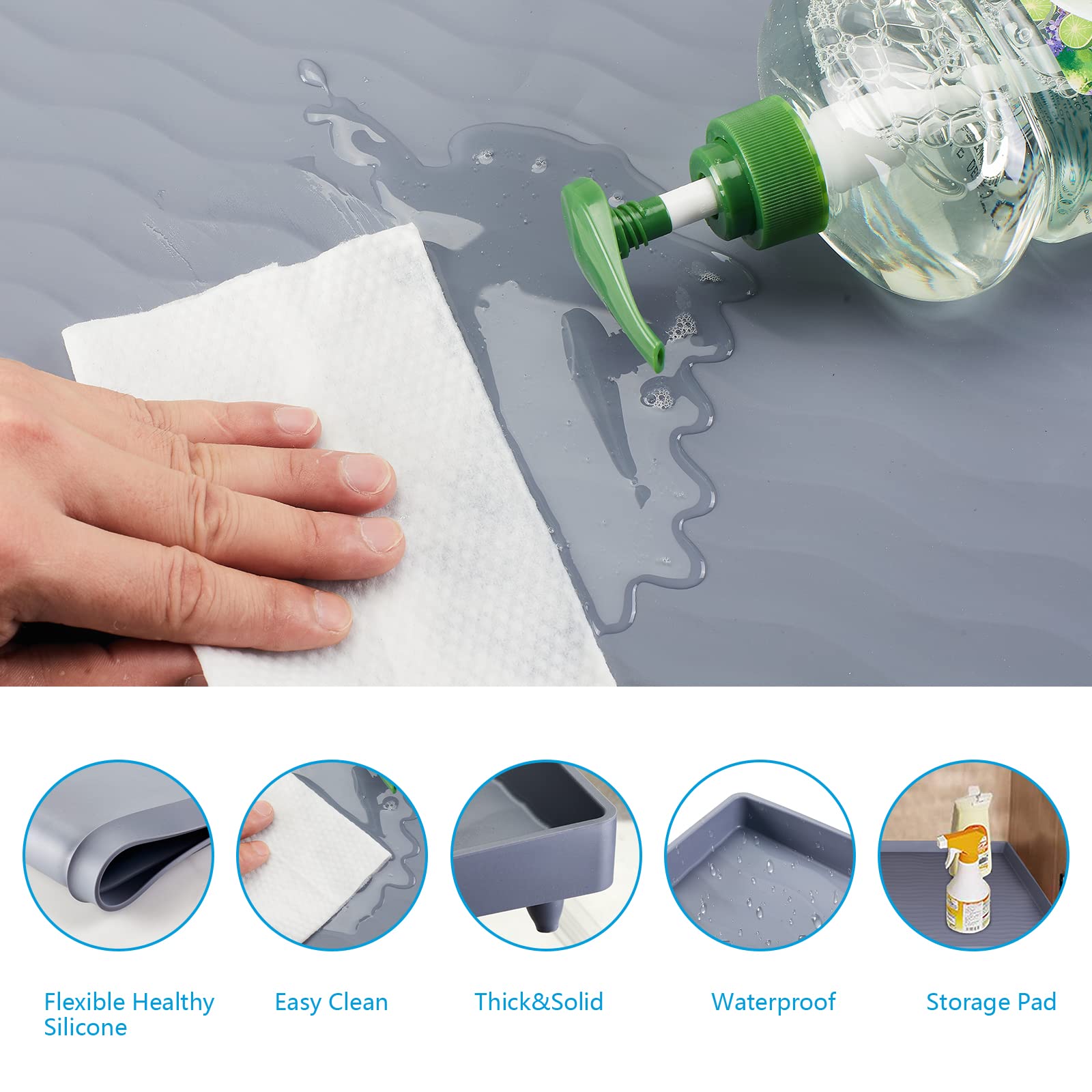 Flexible Healthy Silicone

Easy Clean

Thick&Solid

Waterproof

Storage Pad