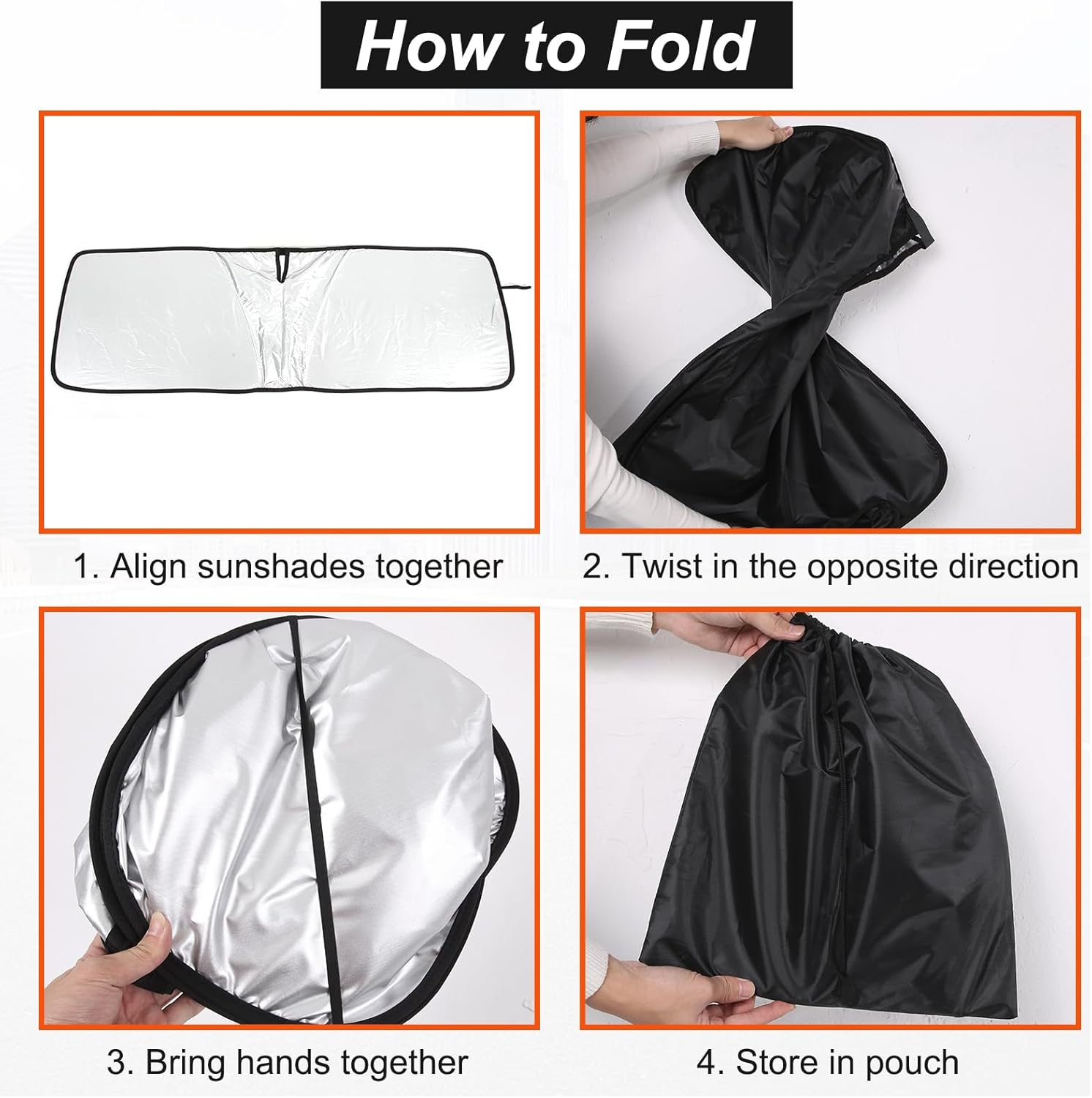 How to Fold

1. Align sunshades together

2. Twist in the opposite direction

3. Bring hands together

4. Store in pouch