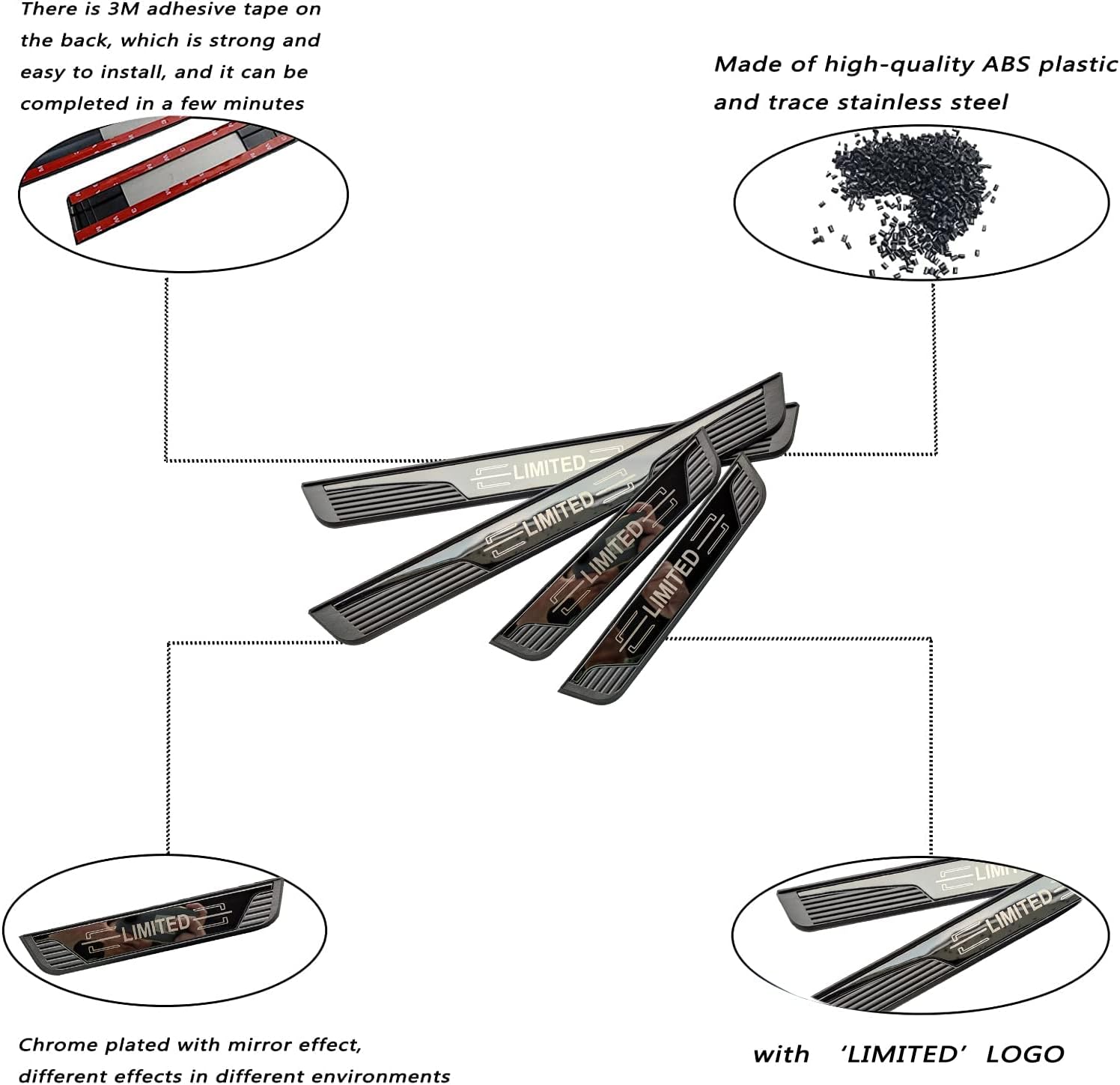 There is 3M adhesive tape on the back, which is strong and easy to install, and it can be completed in a few minutes

Made of high-quality ABS plastic and trace stainless steel

LIMITED

LIMITED

LIMITED

LIMITED

LIMITED

LIMI

LIMITED

Chrome plated with mirror effect, different effects in different environments

with 'LIMITED' LOGO