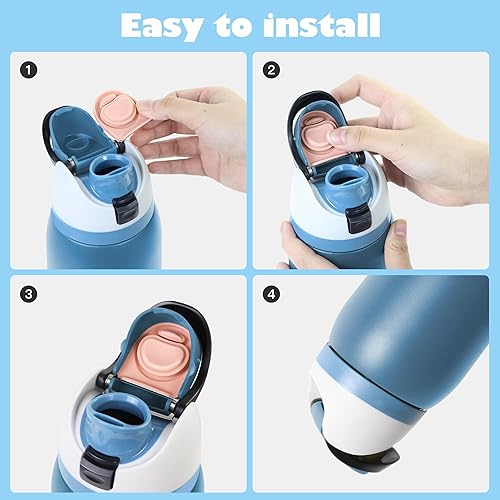 Easy to install

1

2

3

4