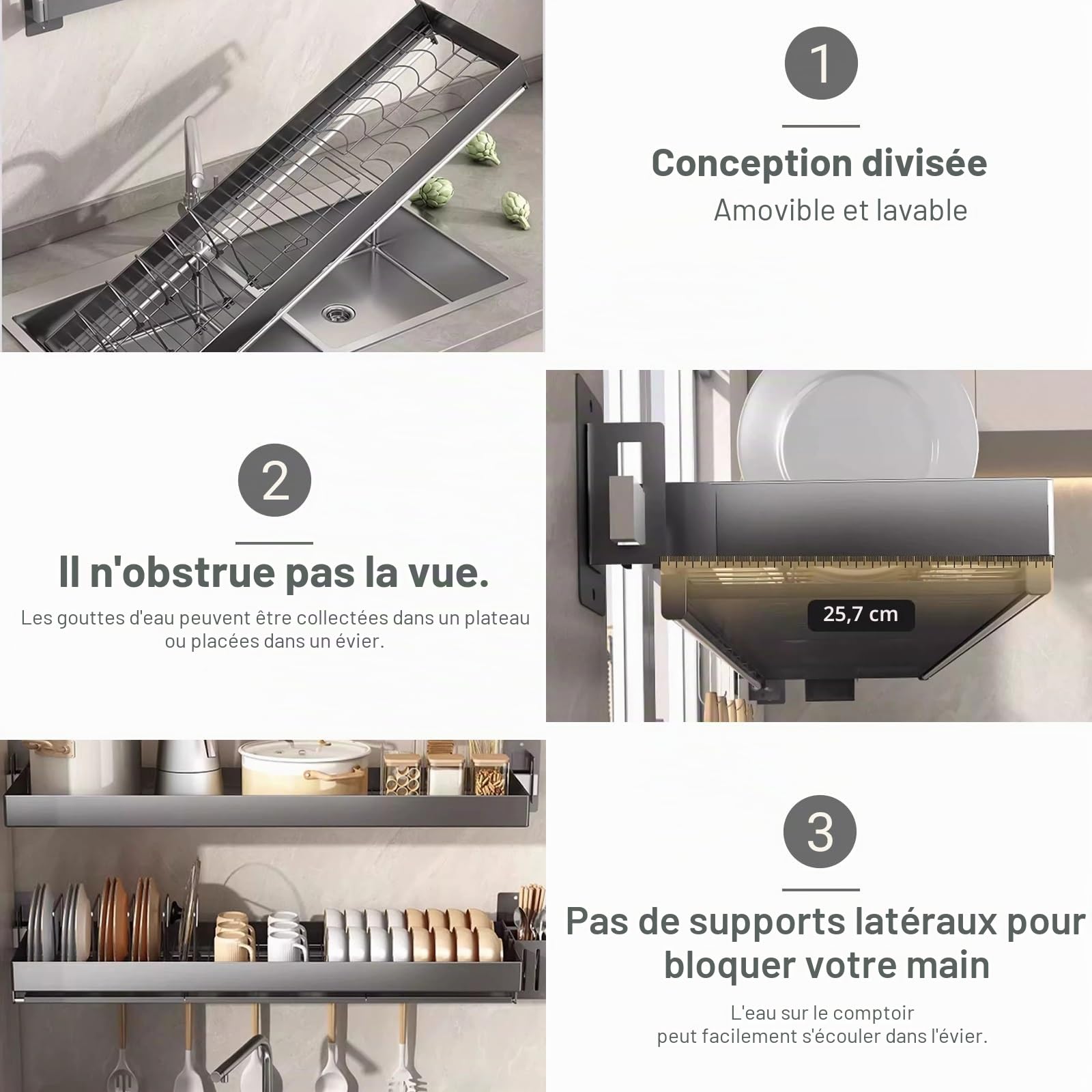 1

Conception divisée

Amovible et lavable

2

Il n'obstrue pas la vue.

Les gouttes d'eau peuvent être collectées dans un plateau ou placées dans un évier.

25,7 cm

3

Pas de supports latéraux pour bloquer votre main

L'eau sur le comptoir peut facilement s'écouler dans l'évier.