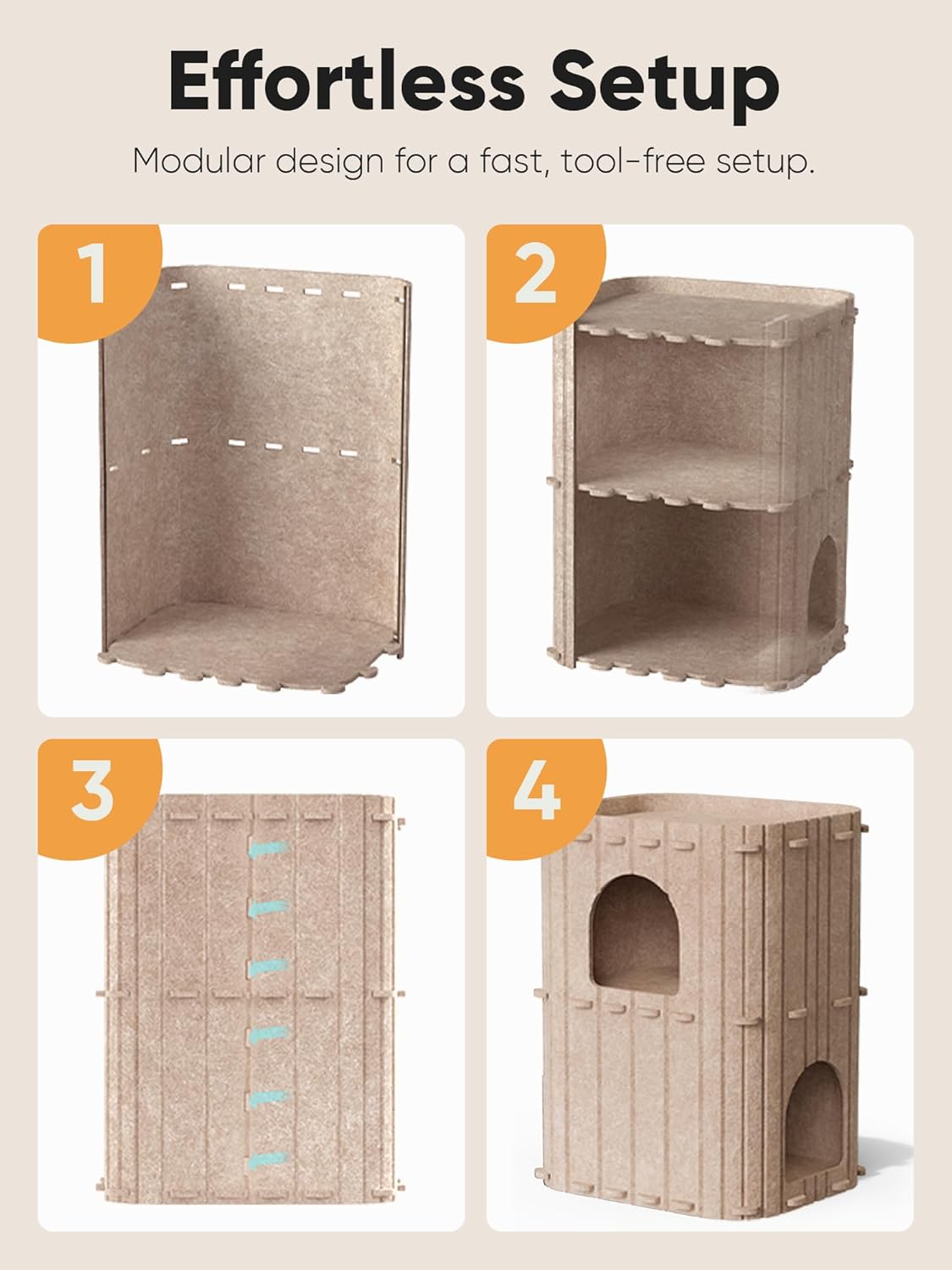 Effortless Setup

Modular design for a fast, tool-free setup.

1

2

3

4