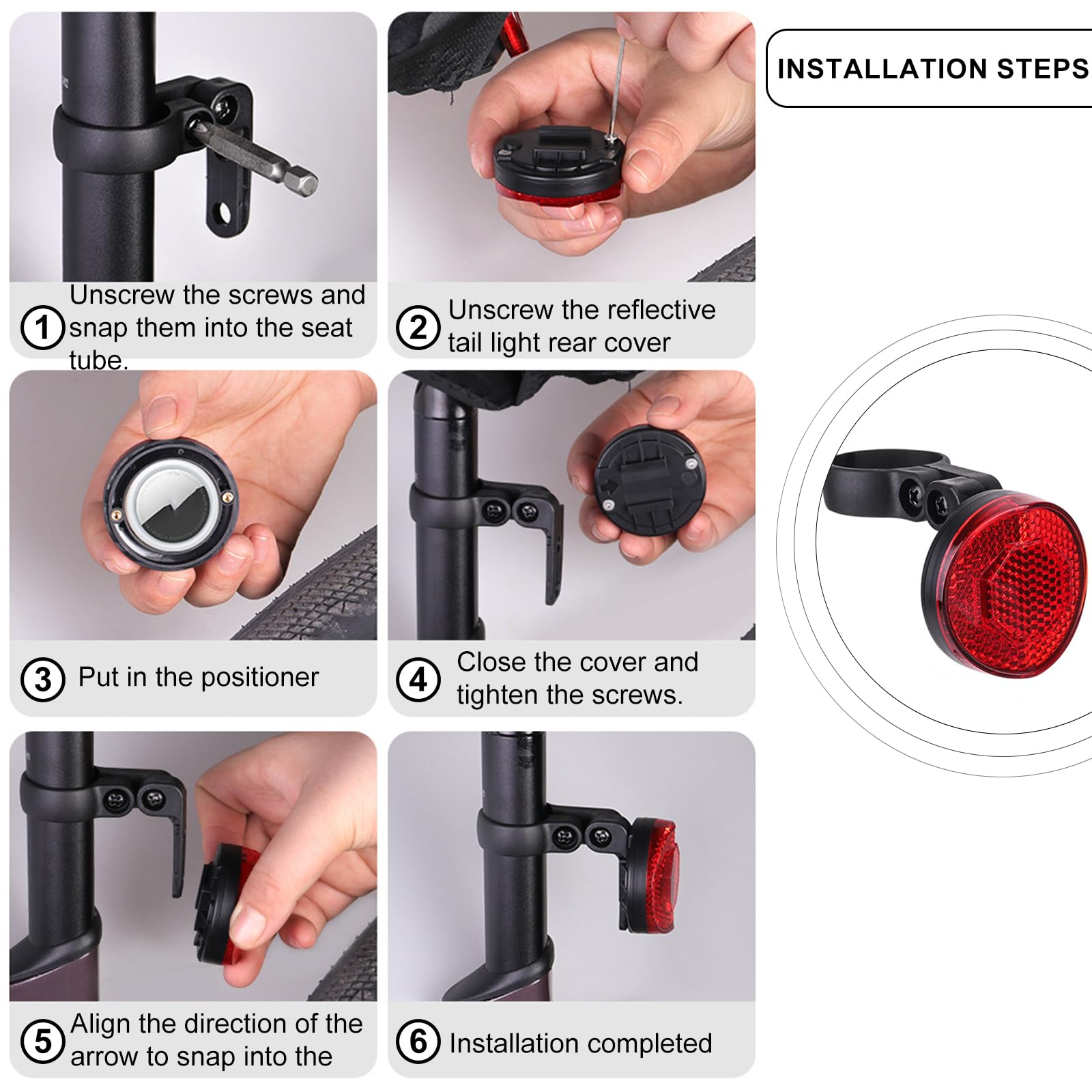 INSTALLATION STEPS

1 Unscrew the screws and snap them into the seat tube.

2 Unscrew the reflective tail light rear cover

3 Put in the positioner

4 Close the cover and tighten the screws.

5 Align the direction of the arrow to snap into the

6 Installation completed