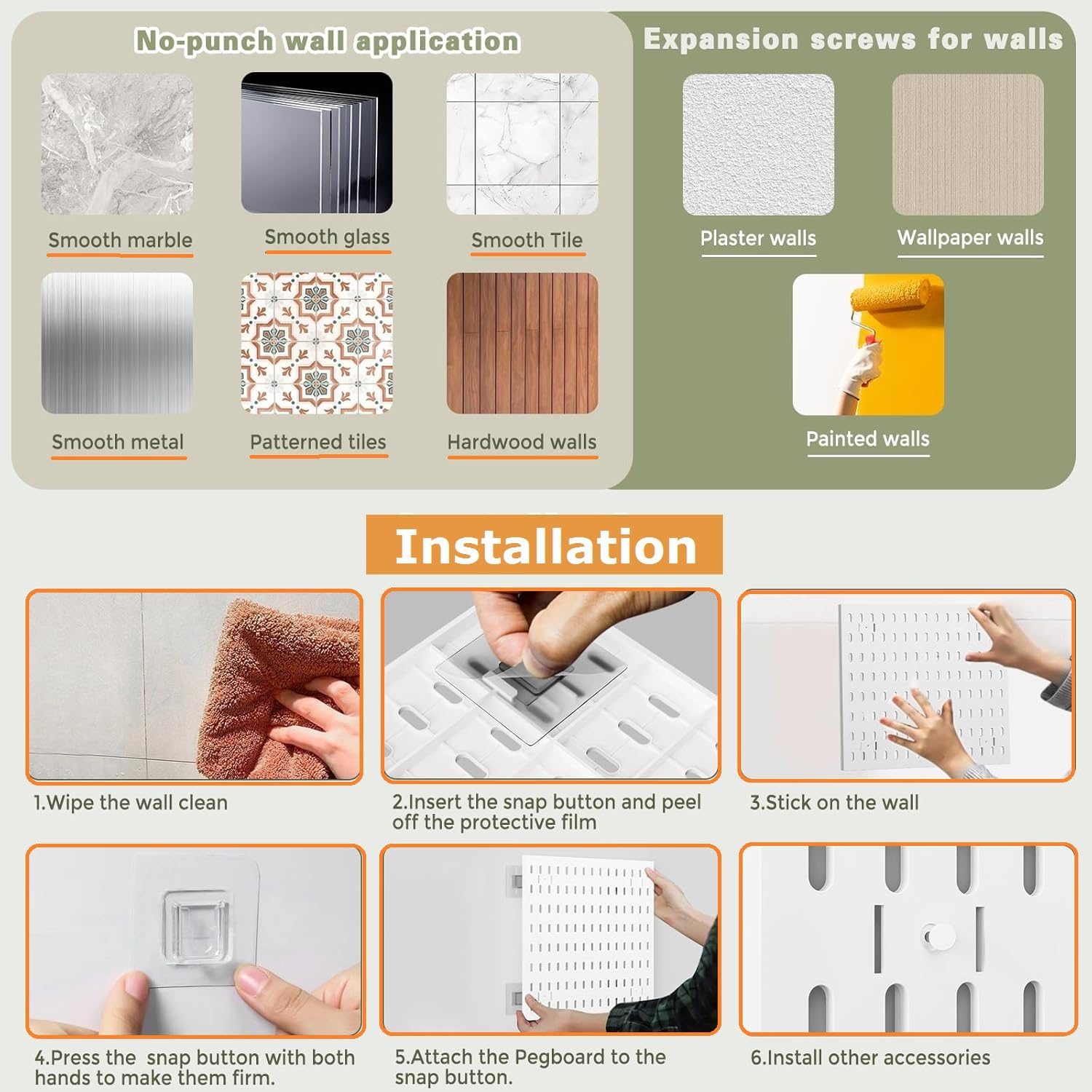 No-punch wall application

Smooth marble

Smooth glass

Smooth Tile

Smooth metal

Patterned tiles

Hardwood walls

Expansion screws for walls

Plaster walls

Wallpaper walls

Painted walls

Installation

1.Wipe the wall clean

2.Insert the snap button and peel off the protective film

3.Stick on the wall

4.Press the snap button with both hands to make them firm.

5.Attach the Pegboard to the snap button.

6.Install other accessories