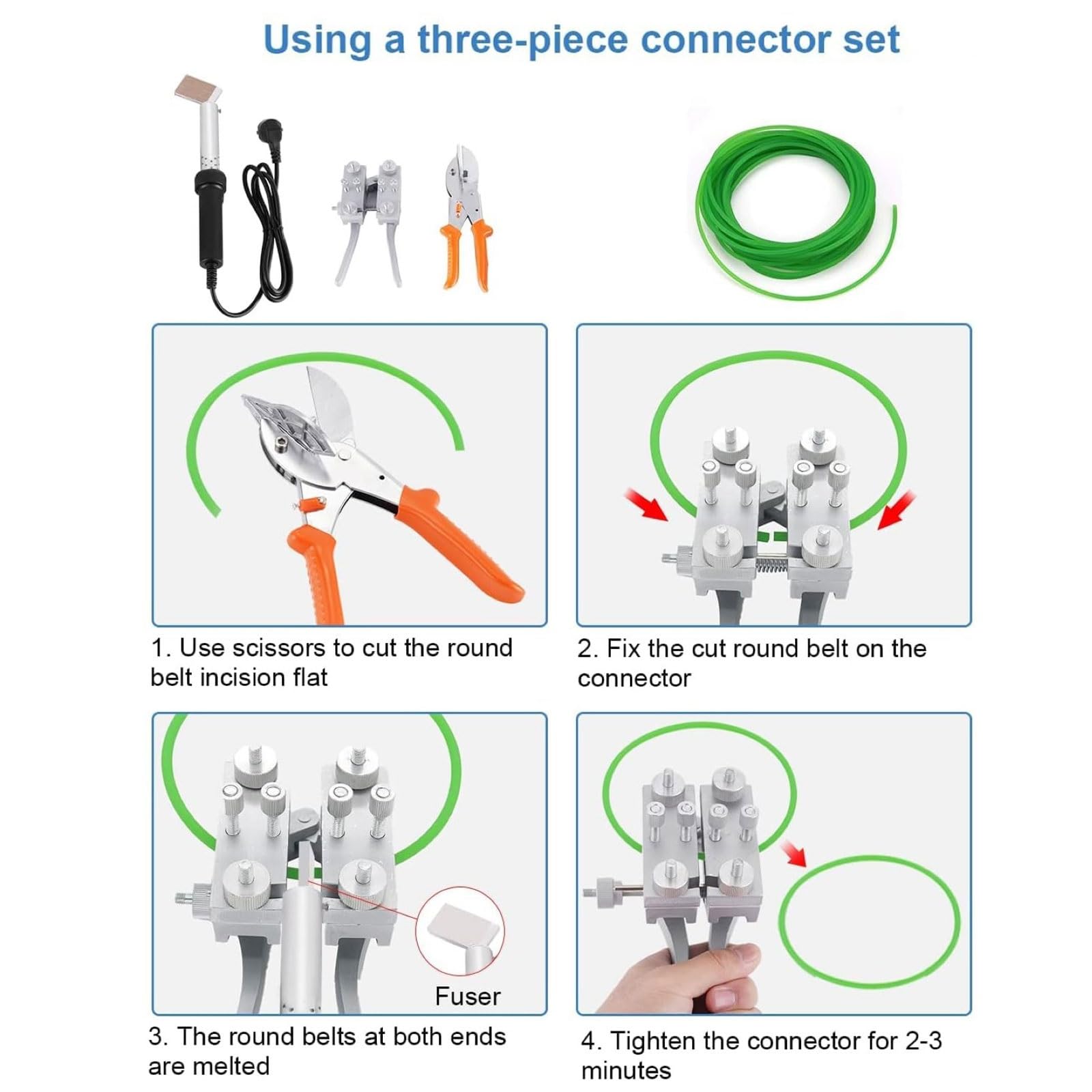 Using a three-piece connector set

1. Use scissors to cut the round belt incision flat

2. Fix the cut round belt on the connector

Fuser

3. The round belts at both ends are melted

4. Tighten the connector for 2-3 minutes