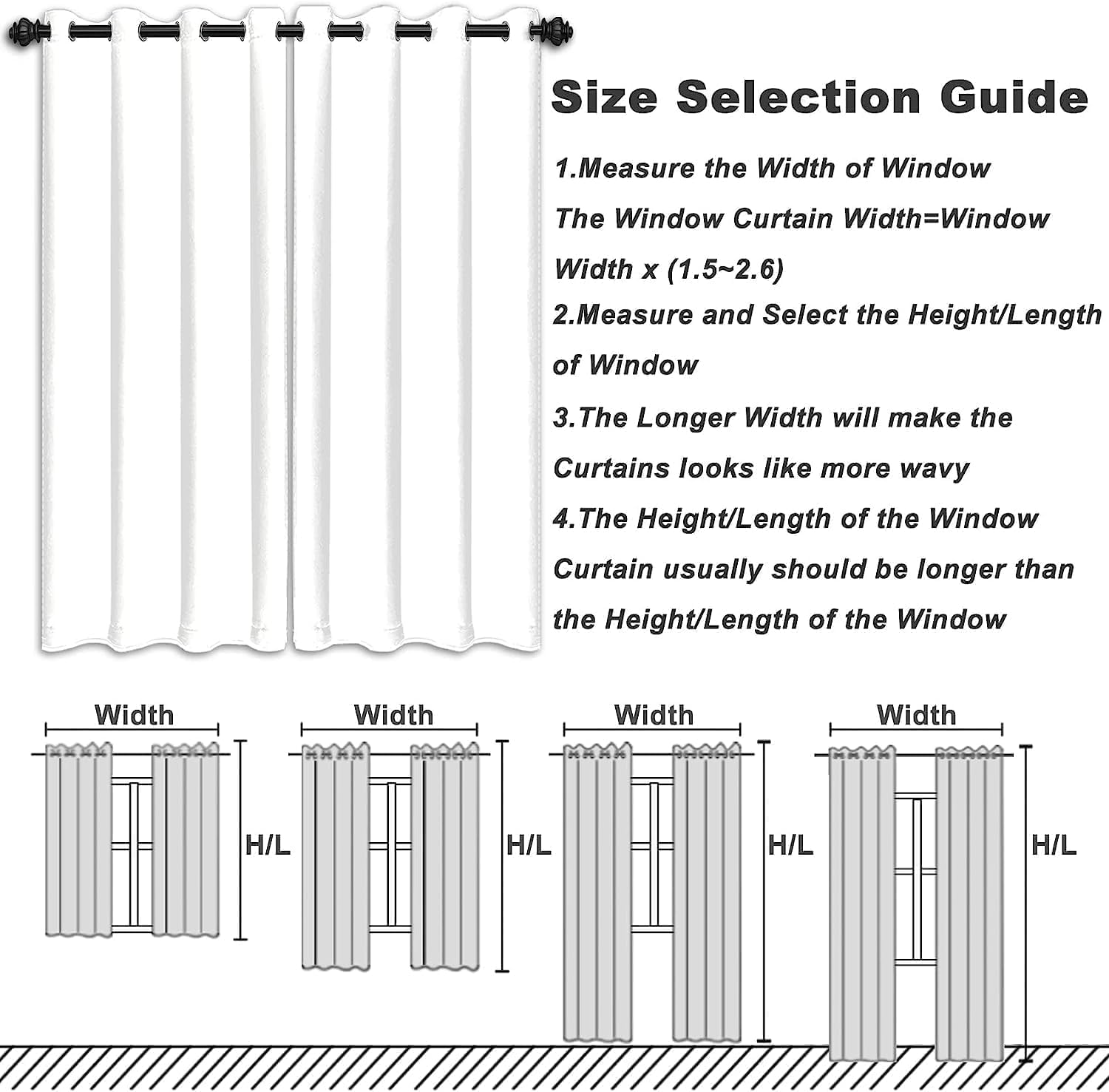 Size Selection Guide

1.Measure the Width of Window
The Window Curtain Width=Window Width x (1.5~2.6)

2.Measure and Select the Height/Length of Window

3.The Longer Width will make the Curtains looks like more wavy

4.The Height/Length of the Window Curtain usually should be longer than the Height/Length of the Window

Width
H/L

Width
H/L

Width
H/L

Width
H/L