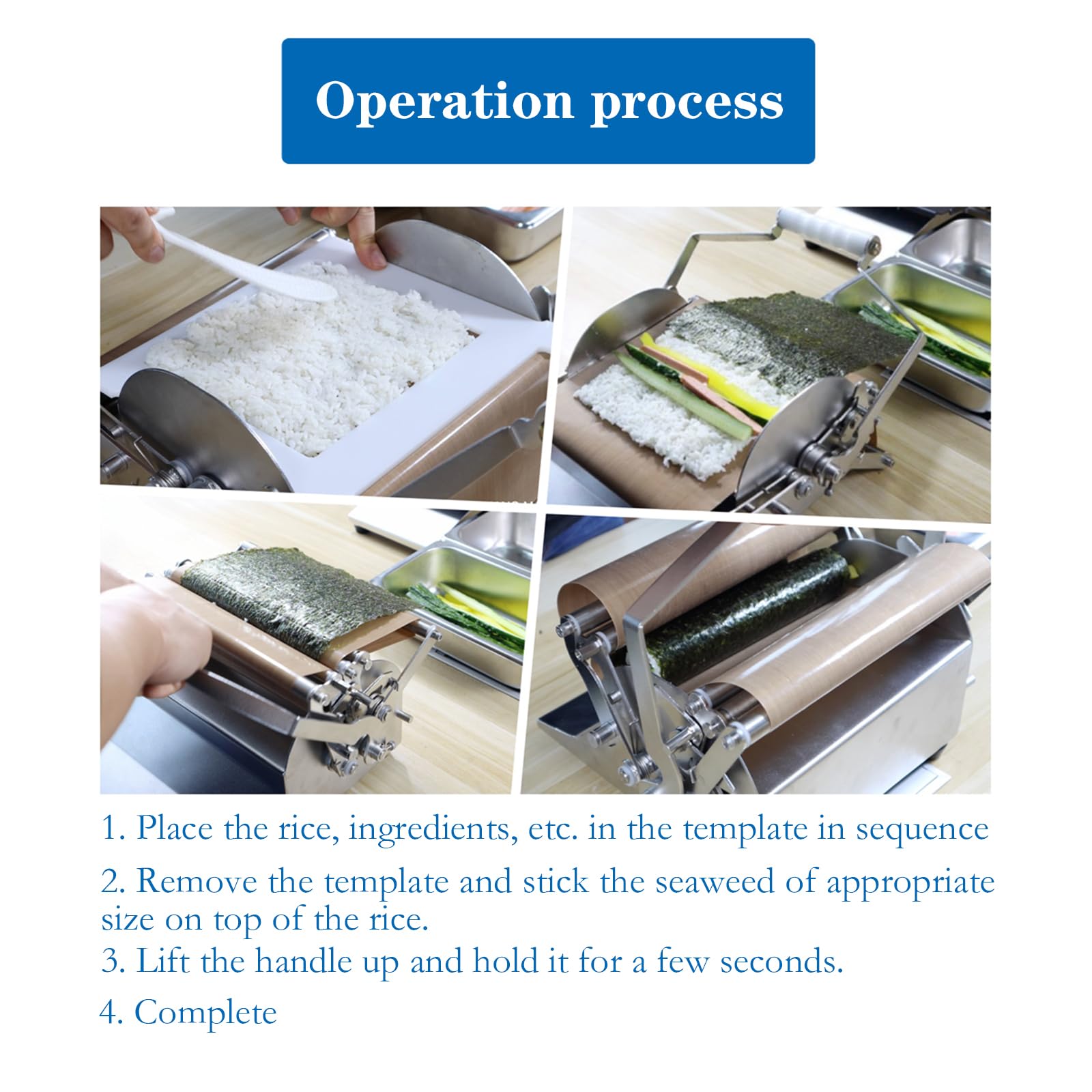 Operation process

1. Place the rice, ingredients, etc. in the template in sequence

2. Remove the template and stick the seaweed of appropriate size on top of the rice.

3. Lift the handle up and hold it for a few seconds.

4. Complete