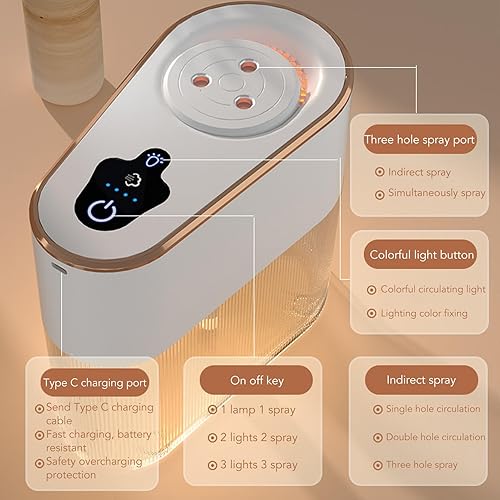 Three hole spray port

Indirect spray

Simultaneously spray

Colorful light button

Colorful circulating light

Lighting color fixing

Type C charging port

Send Type C charging cable

Fast charging, battery resistant

Safety overcharging protection

On off key

1 lamp 1 spray

2 lights 2 spray

3 lights 3 spray

Indirect spray

Single hole circulation

Double hole circulation

Three hole spray