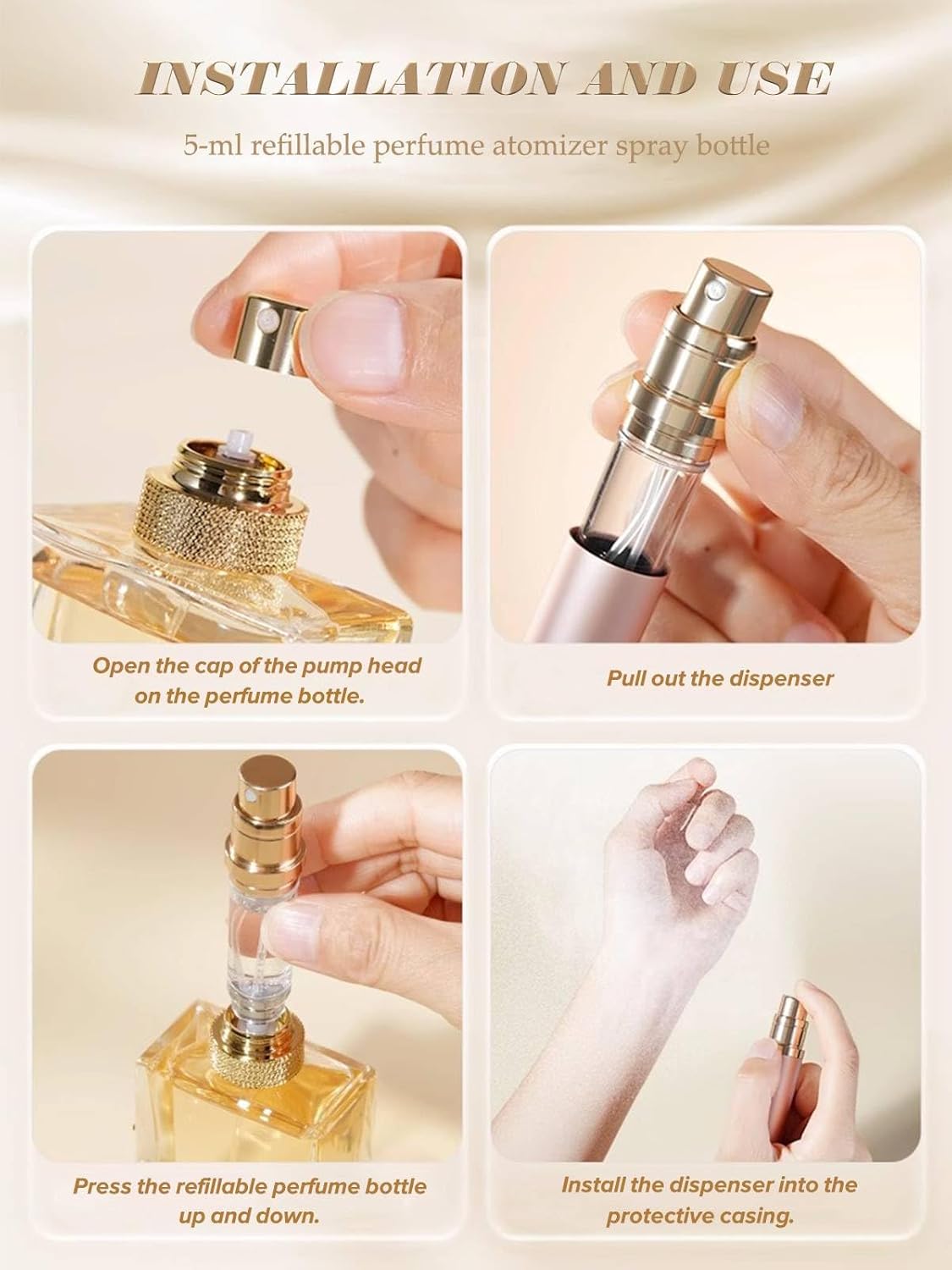 INSTALLATION AND USE

5-ml refillable perfume atomizer spray bottle

Open the cap of the pump head on the perfume bottle.

Pull out the dispenser

Press the refillable perfume bottle up and down.

Install the dispenser into the protective casing.