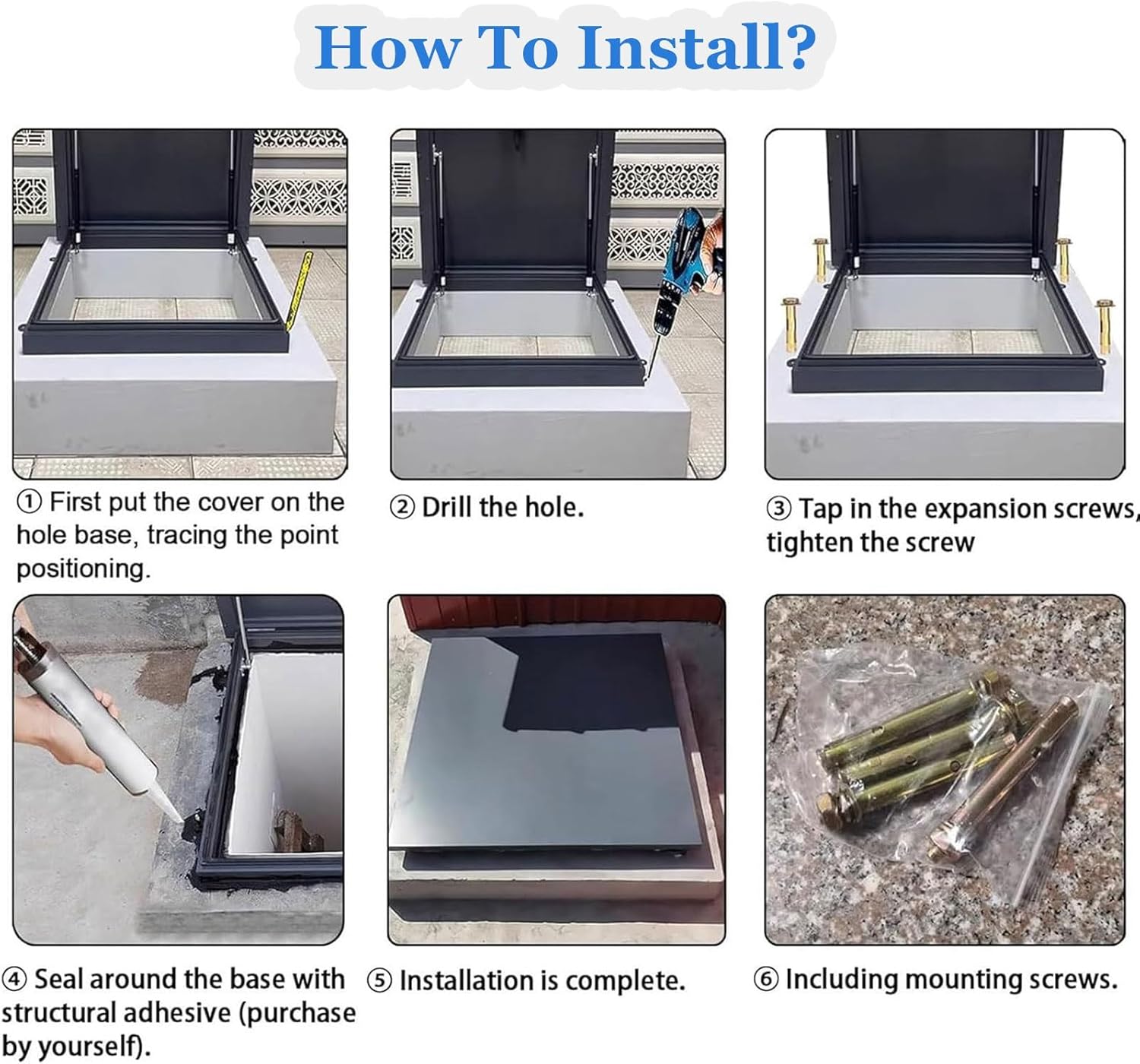 How To Install?

① First put the cover on the hole base, tracing the point positioning.

② Drill the hole.

③ Tap in the expansion screws, tighten the screw

④ Seal around the base with structural adhesive (purchase by yourself).

⑤ Installation is complete.

⑥ Including mounting screws.