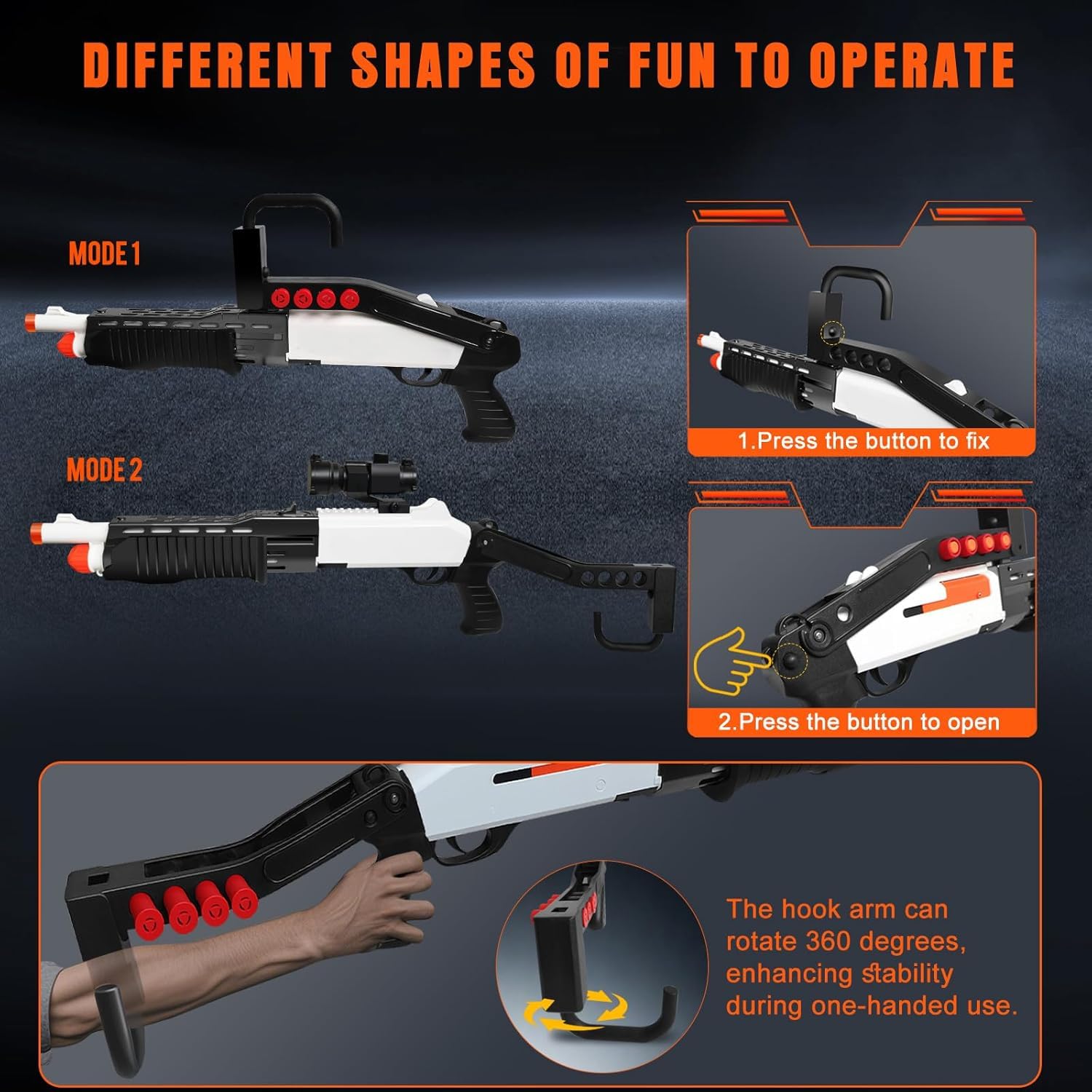 DIFFERENT SHAPES OF FUN TO OPERATE

MODE 1

MODE 2

1.Press the button to fix

2.Press the button to open

The hook arm can rotate 360 degrees, enhancing stability during one-handed use.