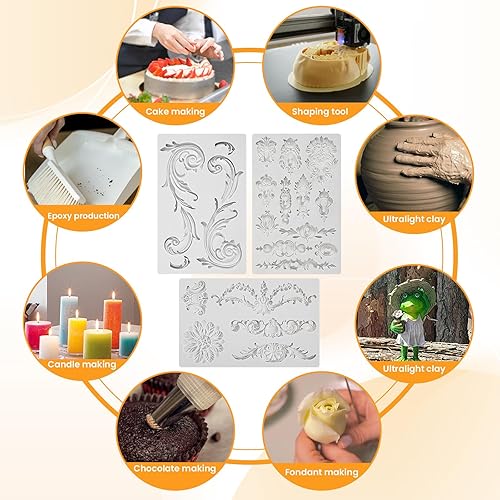 Cake making

Shaping tool

Epoxy production

Ultralight clay

Candle making

Ultralight clay

Chocolate making

Fondant making