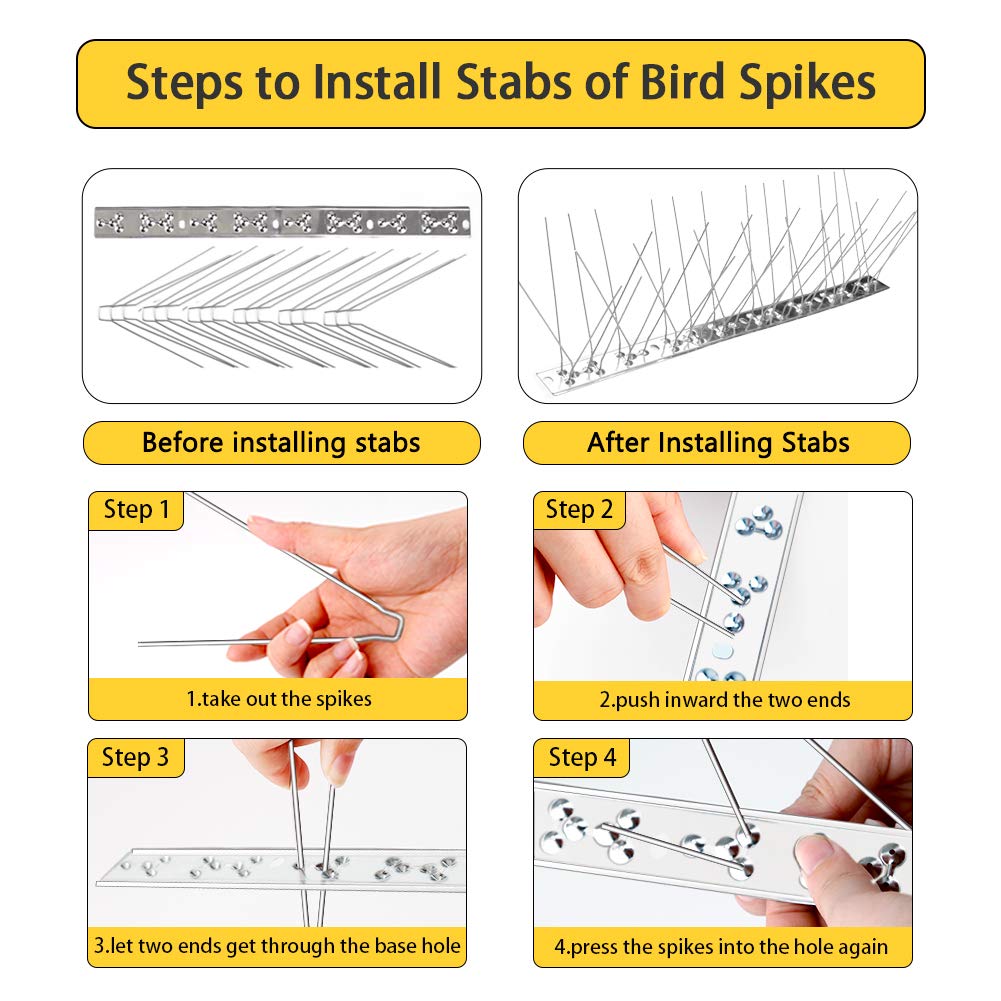 Steps to Install Stabs of Bird Spikes

Before installing stabs

After Installing Stabs

Step 1

1.take out the spikes

Step 2

2.push inward the two ends

Step 3

3.let two ends get through the base hole

Step 4

4.press the spikes into the hole again