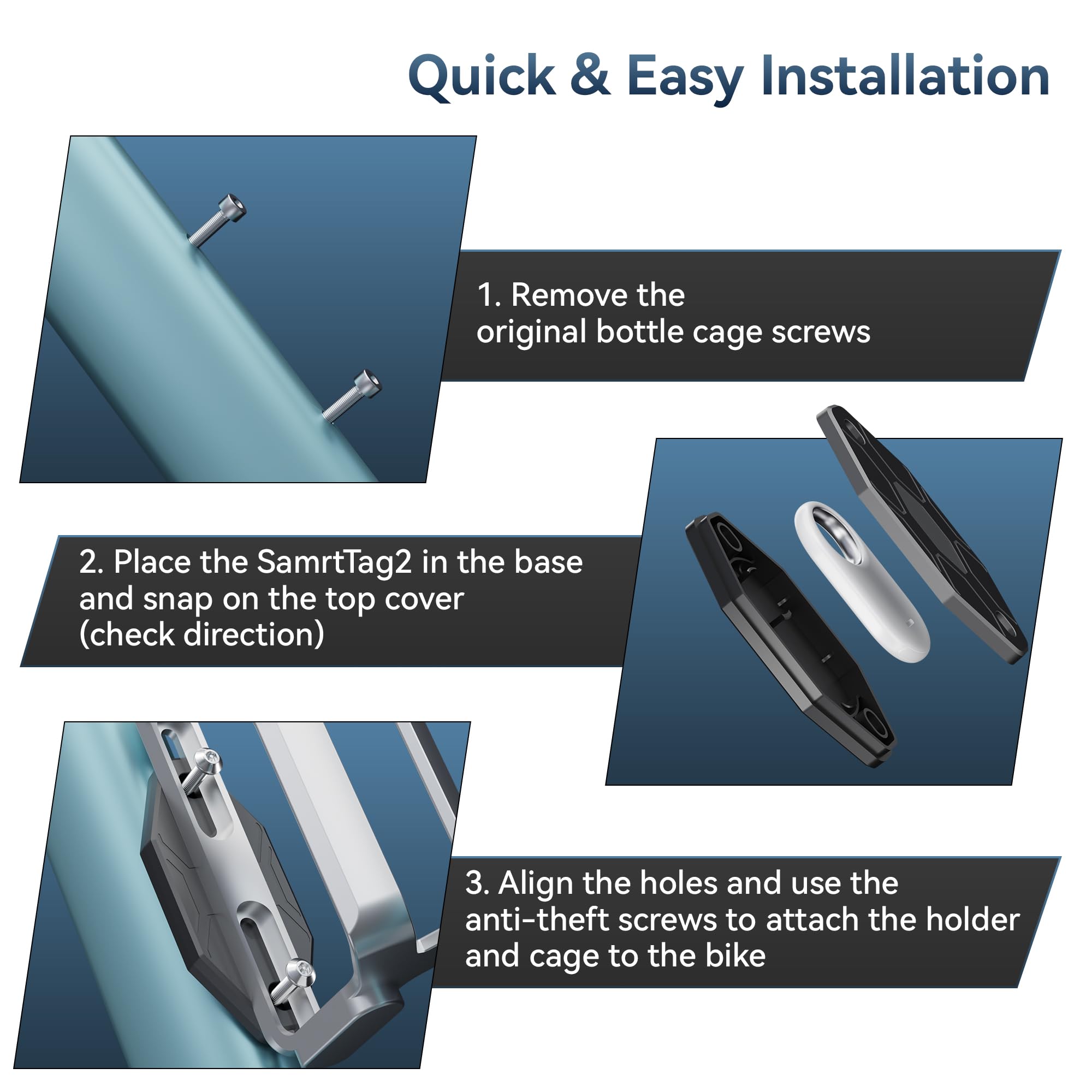 Quick & Easy Installation

1. Remove the original bottle cage screws

2. Place the SamrtTag2 in the base and snap on the top cover (check direction)

3. Align the holes and use the anti-theft screws to attach the holder and cage to the bike