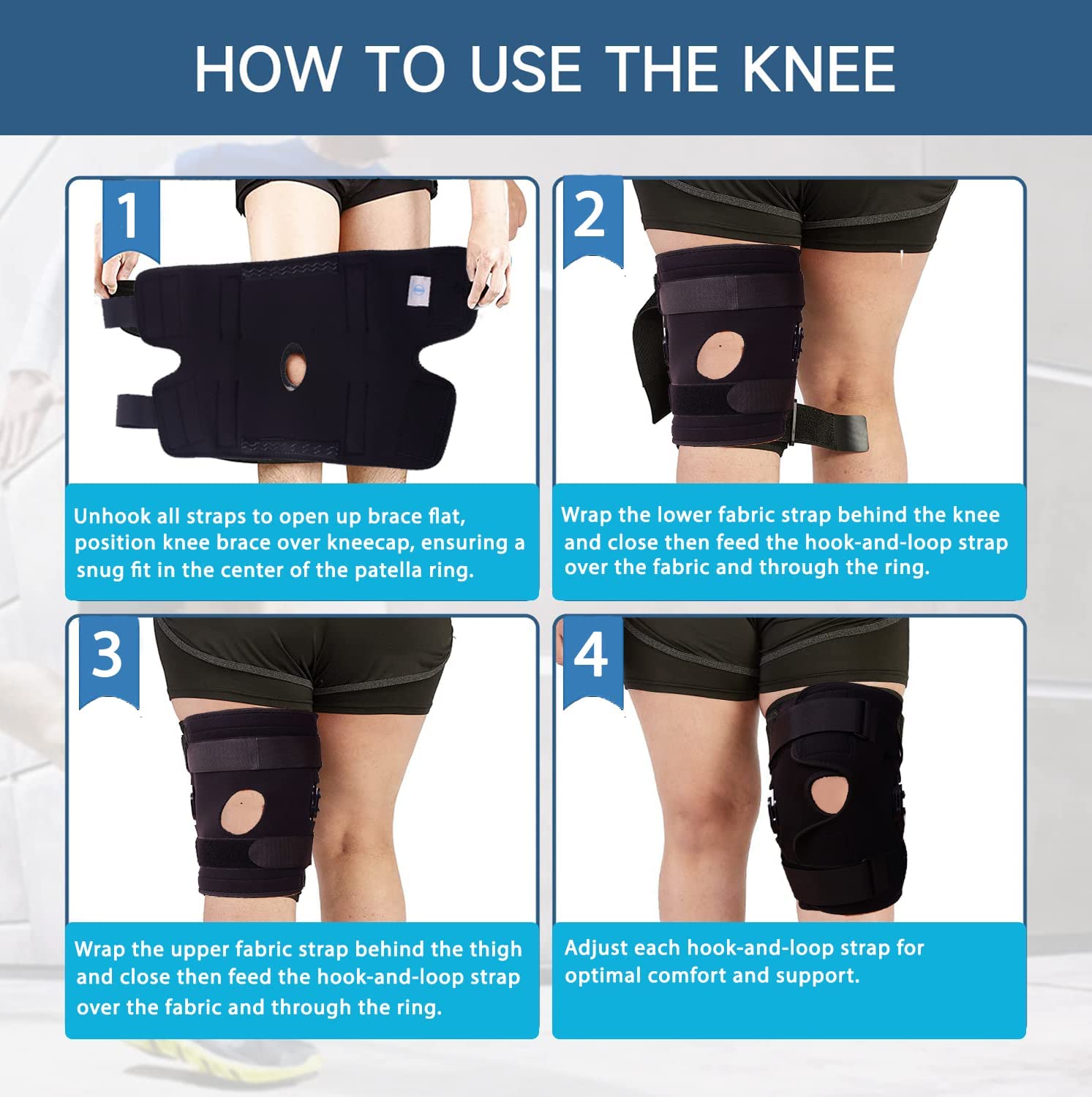 HOW TO USE THE KNEE

1

Unhook all straps to open up brace flat, position knee brace over kneecap, ensuring a snug fit in the center of the patella ring.

2

Wrap the lower fabric strap behind the knee and close then feed the hook-and-loop strap over the fabric and through the ring.

3

Wrap the upper fabric strap behind the thigh and close then feed the hook-and-loop strap over the fabric and through the ring.

4

Adjust each hook-and-loop strap for optimal comfort and support.