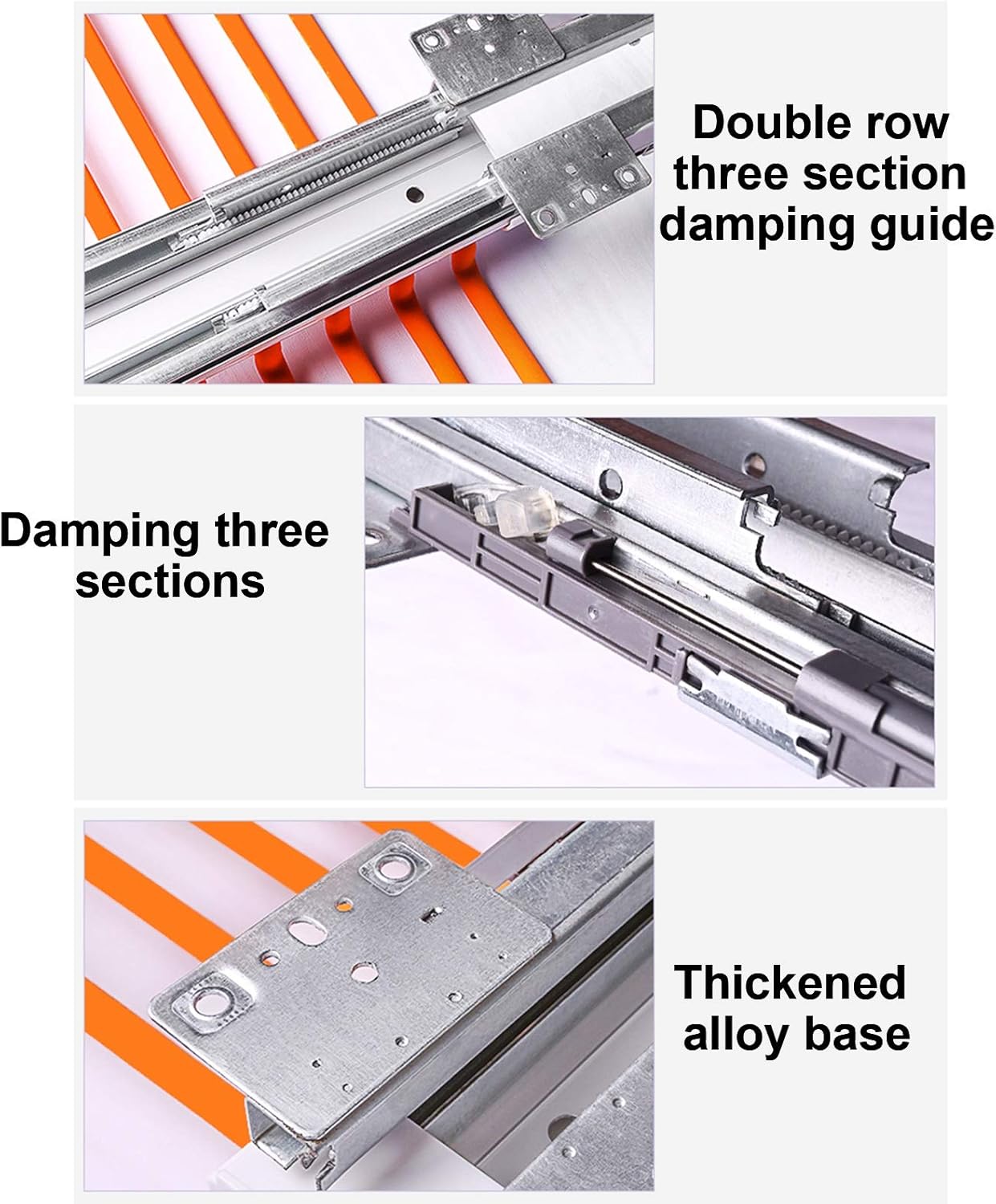 Double row three section damping guide

Damping three sections

Thickened alloy base