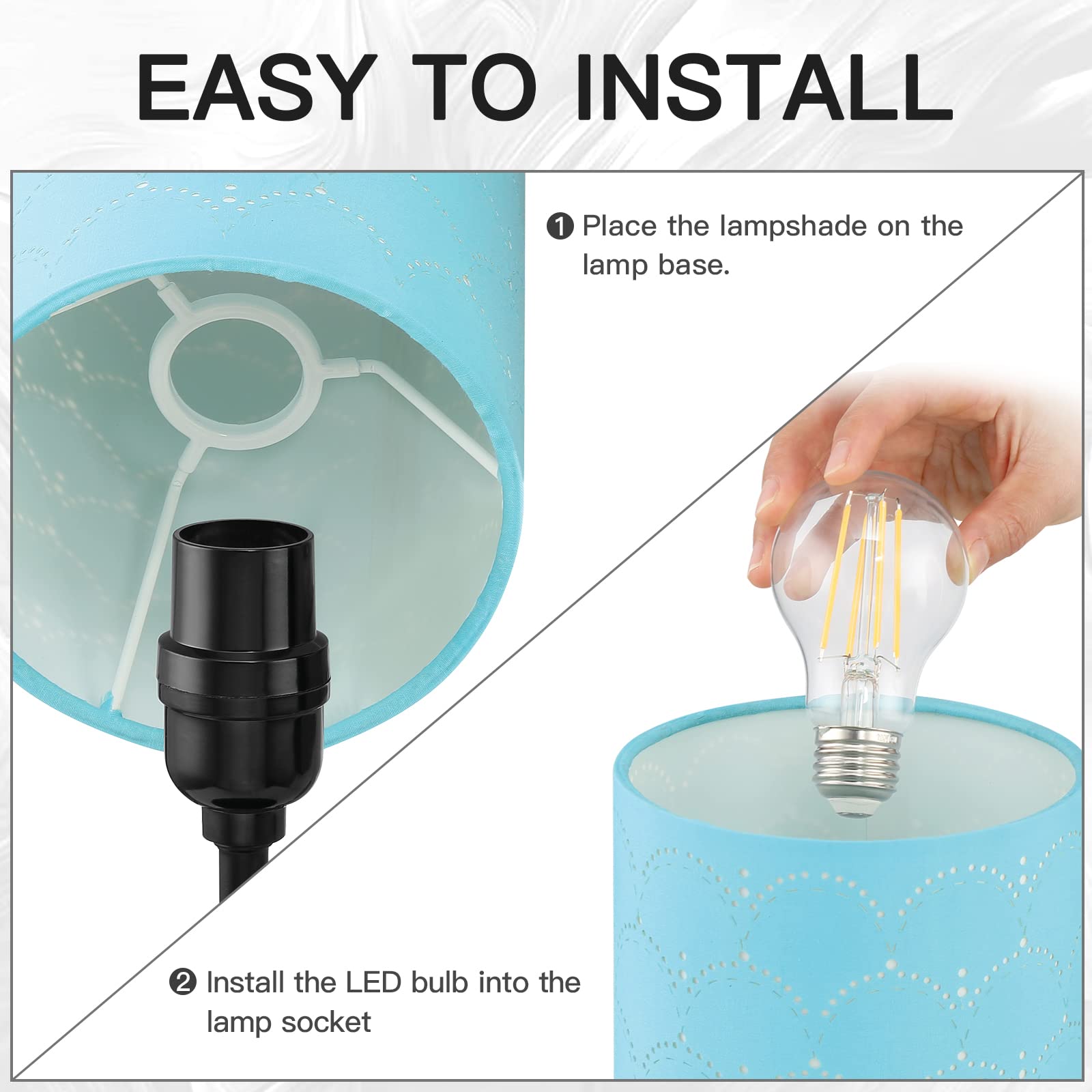 EASY TO INSTALL

❶ Place the lampshade on the lamp base.

❷ Install the LED bulb into the lamp socket