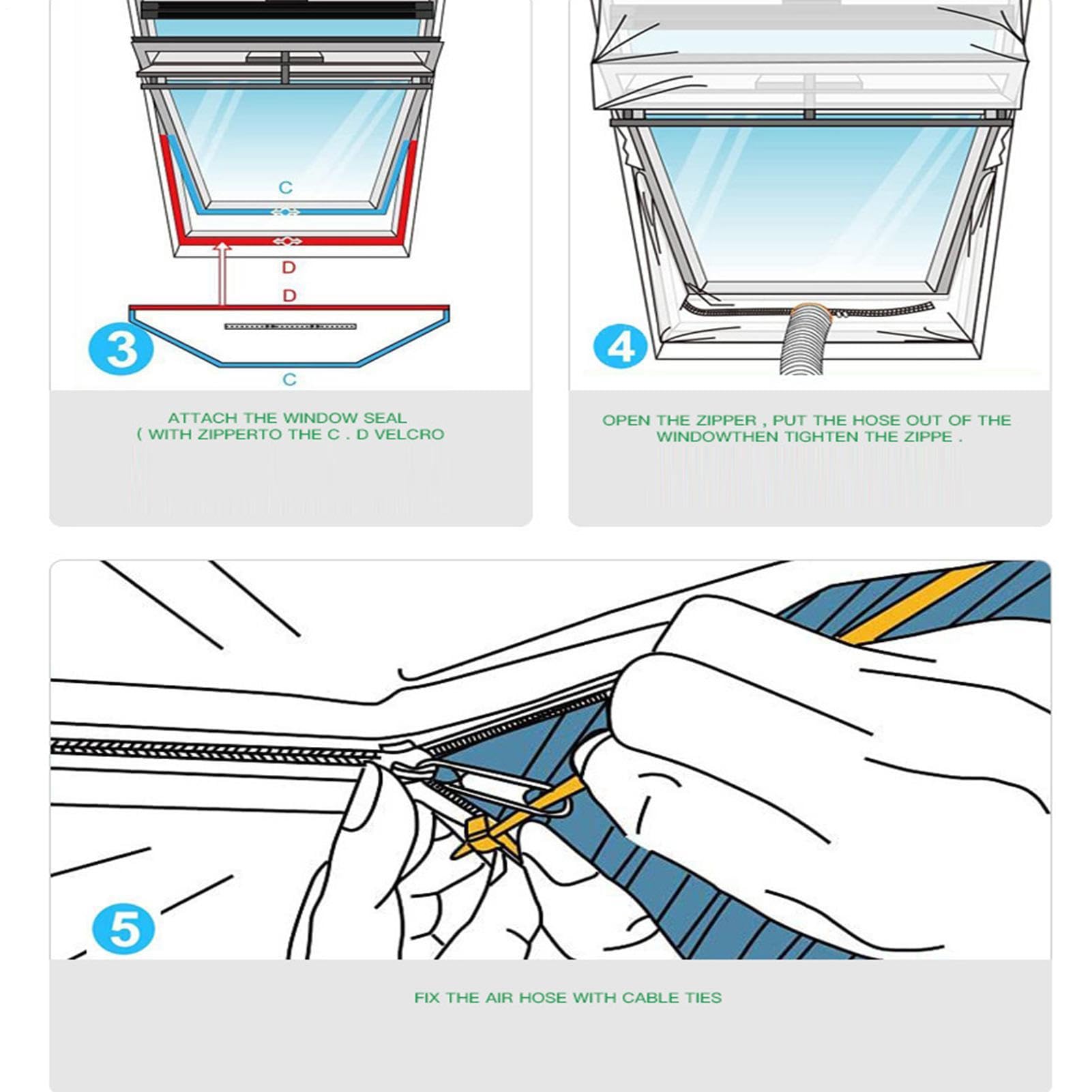 C

D

D

3

C

ATTACH THE WINDOW SEAL
( WITH ZIPPERTO THE C . D VELCRO

4

OPEN THE ZIPPER , PUT THE HOSE OUT OF THE WINDOWTHEN TIGHTEN THE ZIPPE .

5

FIX THE AIR HOSE WITH CABLE TIES