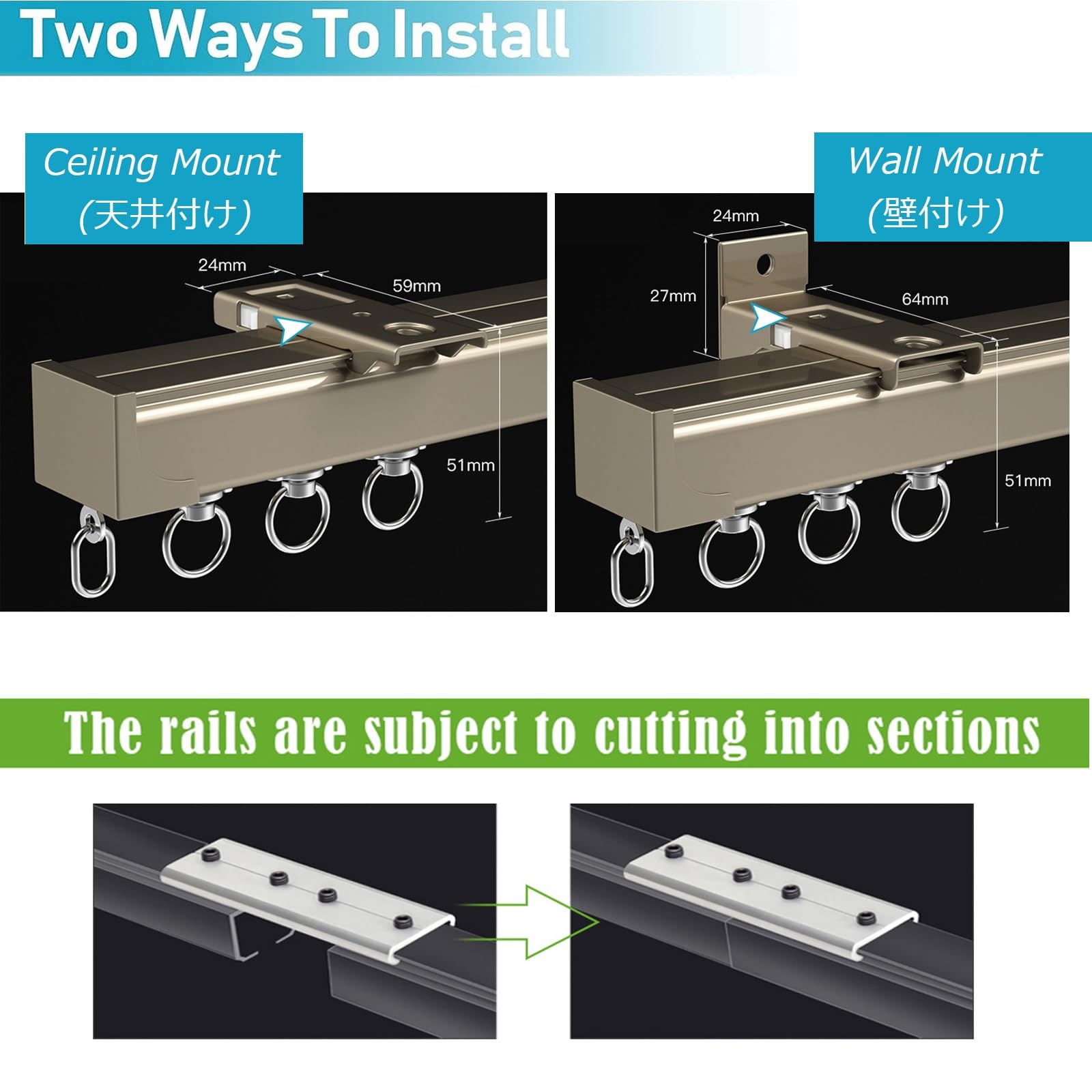 Two Ways To Install

Ceiling Mount
(天井付け)

24mm

59mm

51mm

Wall Mount
(壁付け)

24mm

27mm

64mm

51mm

The rails are subject to cutting into sections