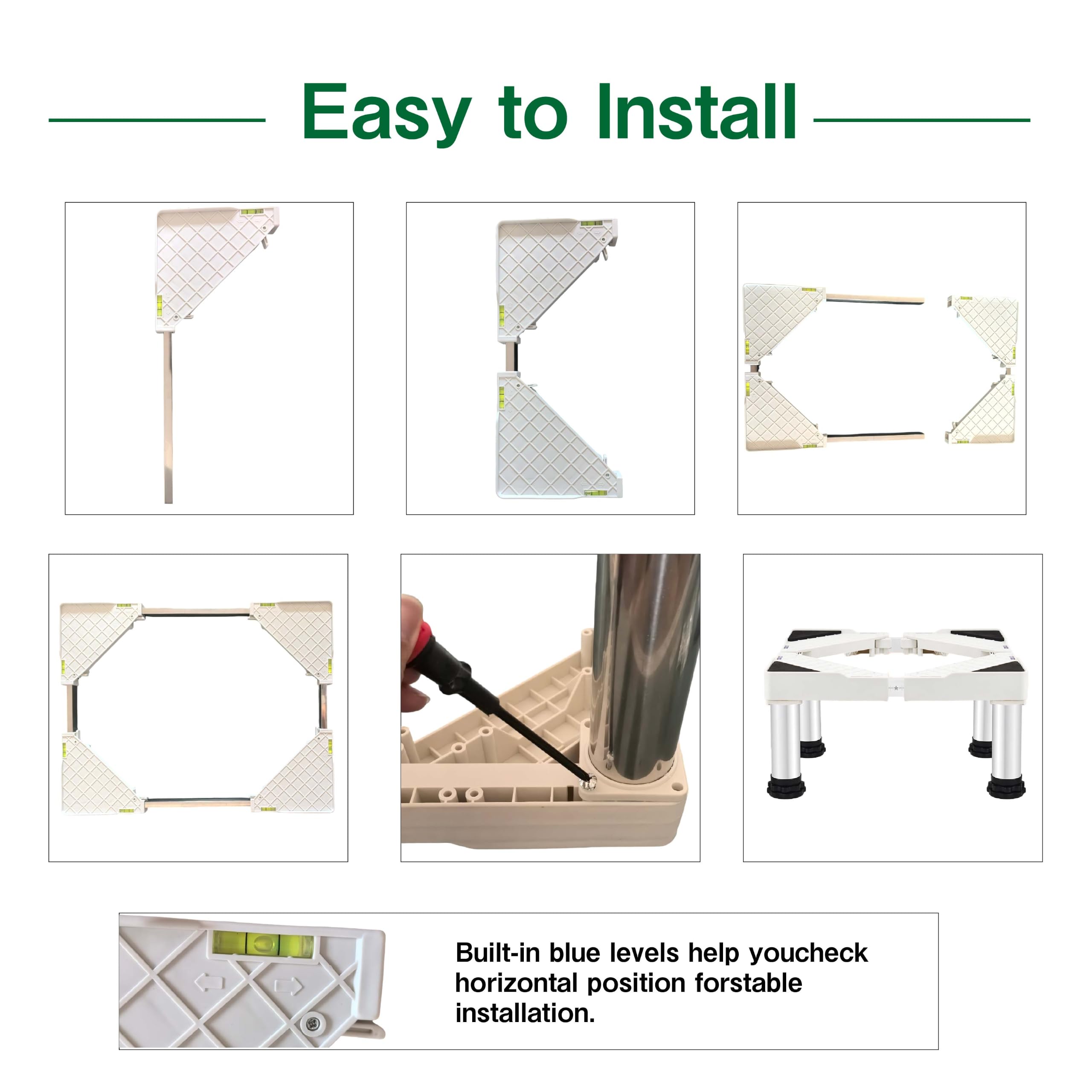 Easy to Install

Built-in blue levels help youcheck horizontal position forstable installation.