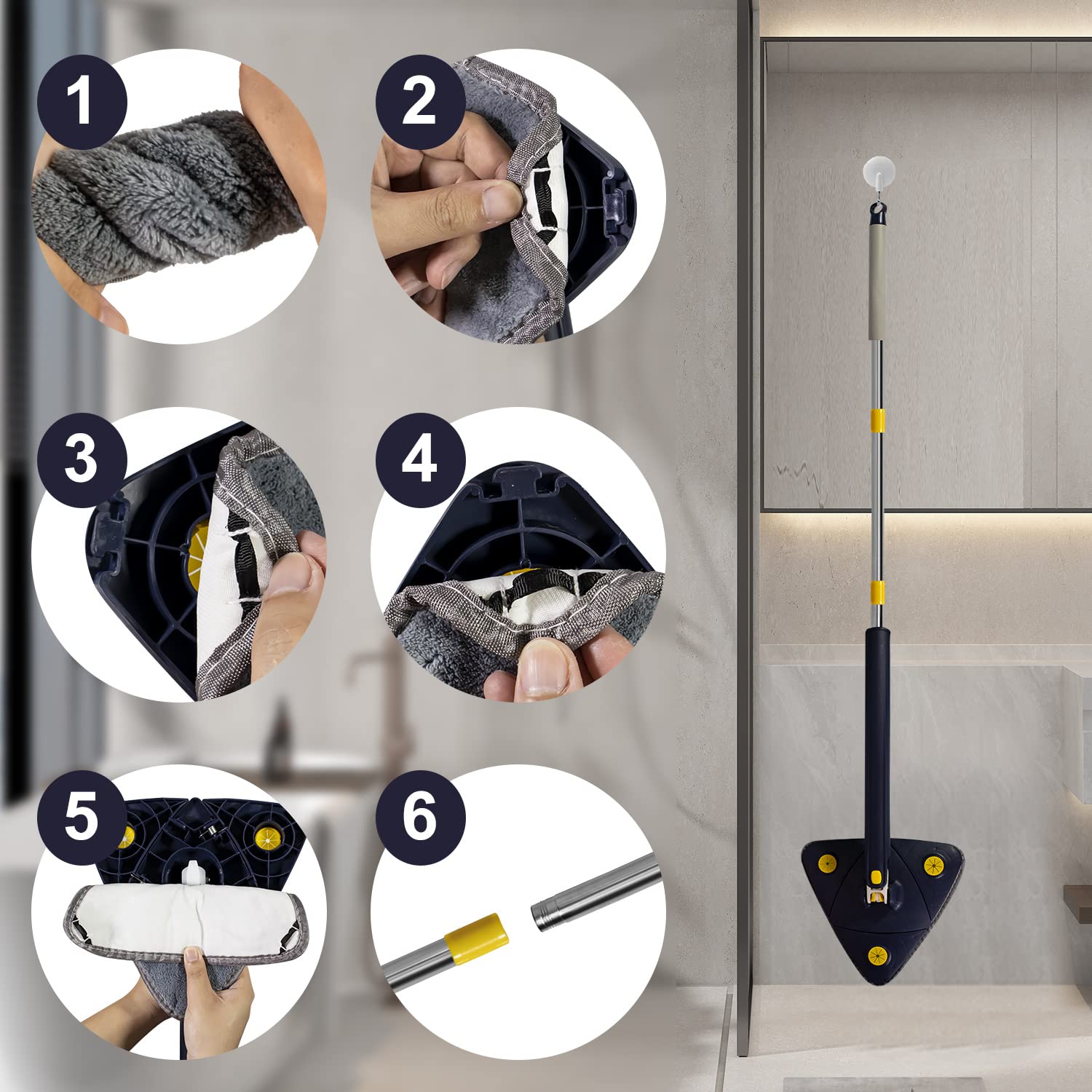 1
2
3
4
5
6